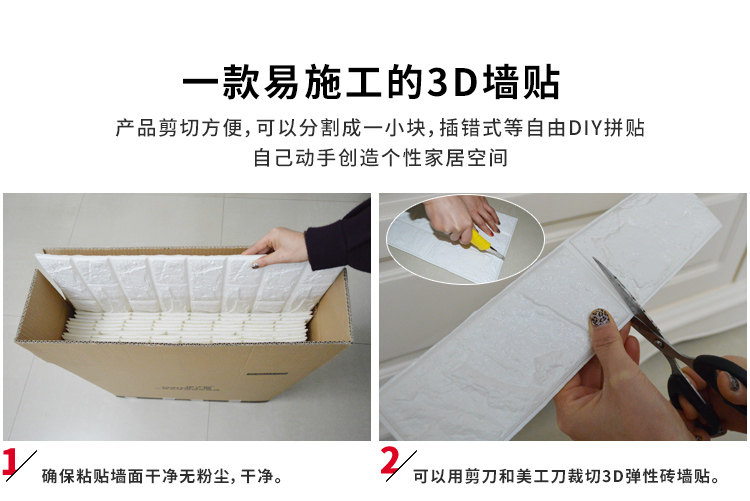 一款易施工的3D墙贴

产品剪切方便，可以分割成一小块，插错式等自由DIY拼贴
自己动手创造个性家居空间

1 确保粘贴墙面干净无粉尘，干净。

2 可以用剪刀和美工刀裁切3D弹性砖墙贴。