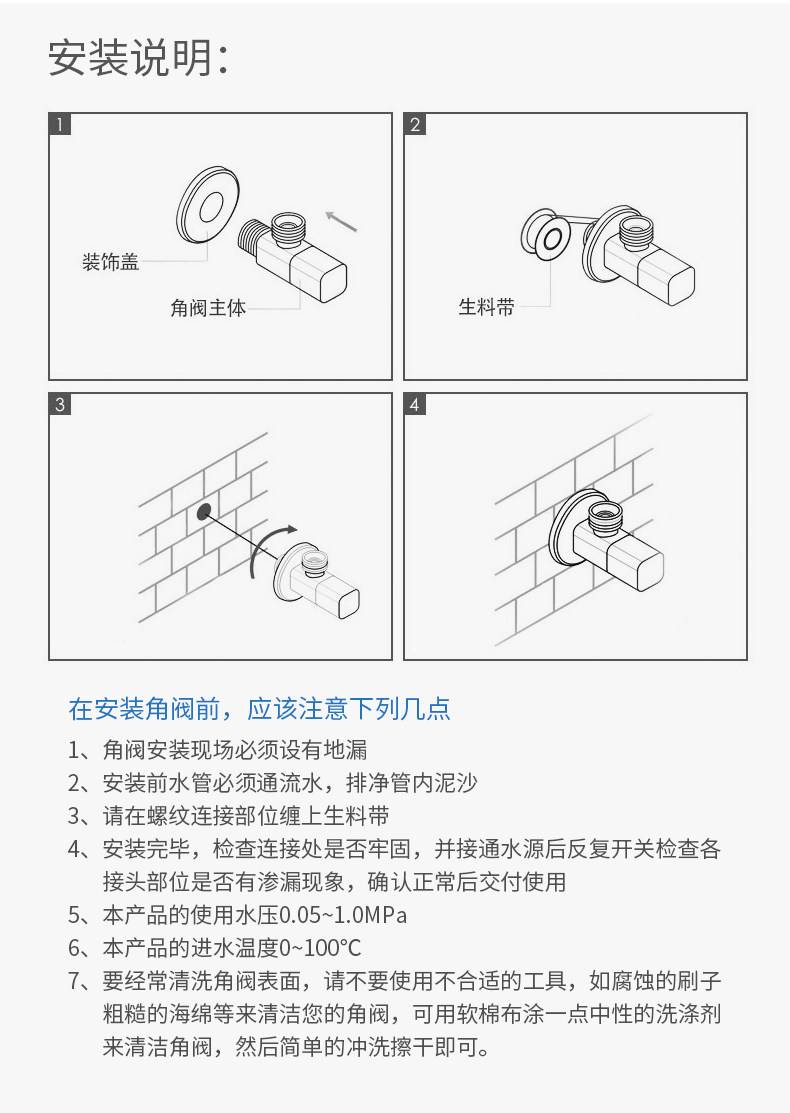 安装说明：

1

装饰盖

角阀主体

2

生料带

3

4

在安装角阀前，应该注意下列几点

1、角阀安装现场必须设有地漏

2、安装前水管必须通流水，排净管内泥沙

3、请在螺纹连接部位缠上生料带

4、安装完毕，检查连接处是否牢固，并接通水源后反复开关检查各接头部位是否有渗漏现象，确认正常后交付使用

5、本产品的使用水压0.05~1.0MPa

6、本产品的进水温度0~100℃

7、要经常清洗角阀表面，请不要使用不合适的工具，如腐蚀的刷子粗糙的海绵等来清洁您的角阀，可用软棉布涂一点中性的洗涤剂来清洁角阀，然后简单的冲洗擦干即可。