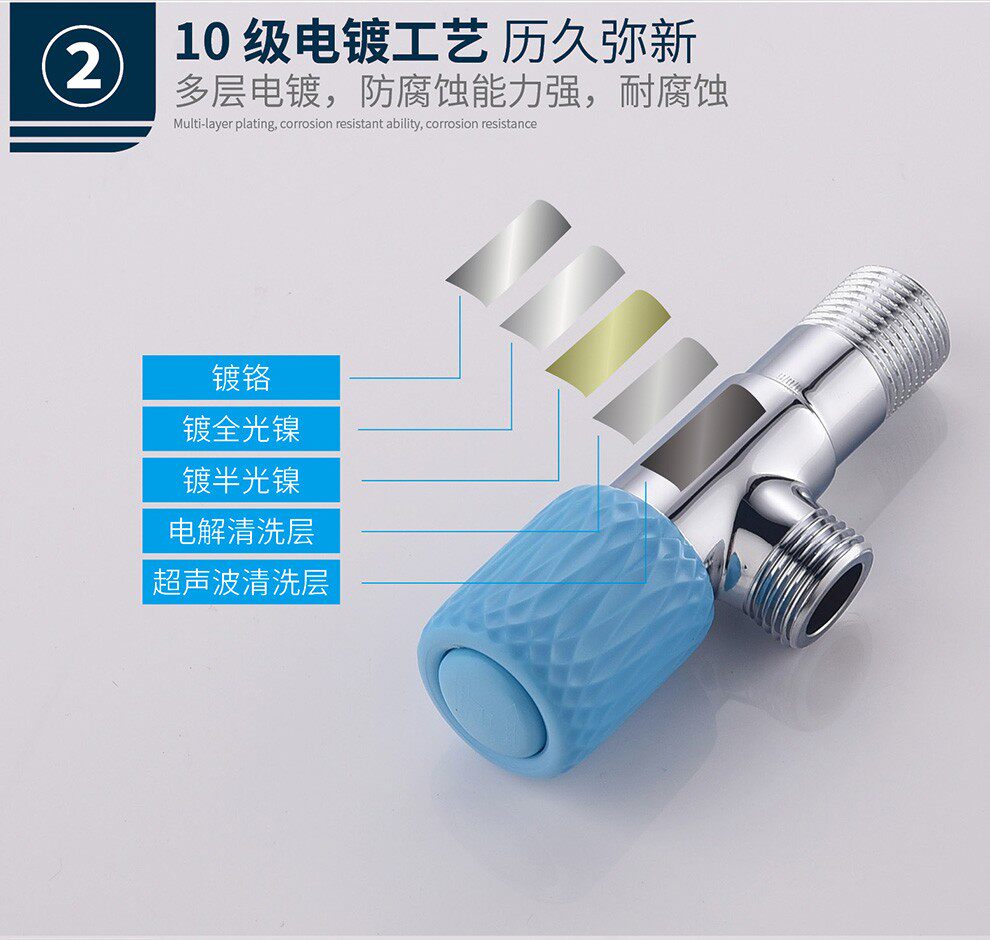 ②

10 级电镀工艺 历久弥新
多层电镀，防腐蚀能力强，耐腐蚀
Multi-layer plating, corrosion resistant ability, corrosion resistance

镀铬
镀全光镍
镀半光镍
电解清洗层
超声波清洗层