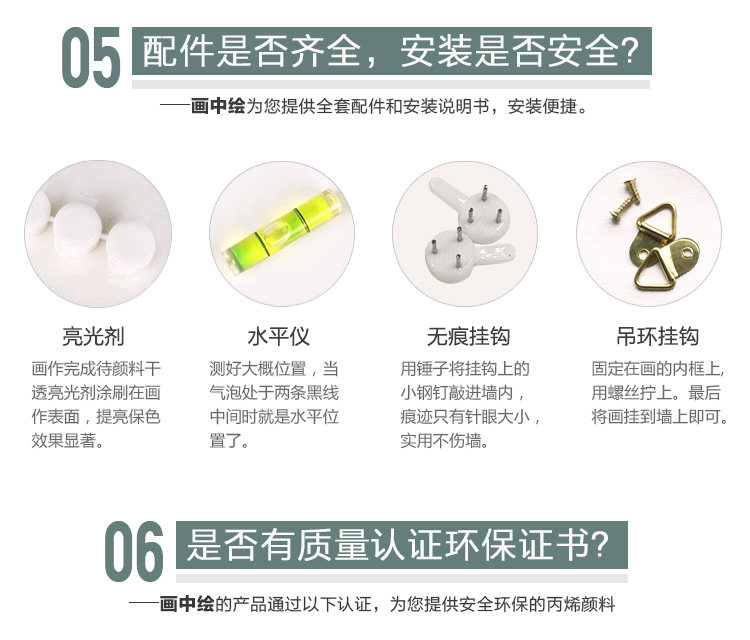 05 配件是否齐全，安装是否安全?

——画中绘为您提供全套配件和安装说明书，安装便捷。

亮光剂

画作完成待颜料干透亮光剂涂刷在画作表面，提亮保色效果显著。

水平仪

测好大概位置，当气泡处于两条黑线中间时就是水平位置了。

无痕挂钩

用锤子将挂钩上的小钢钉敲进墙内，痕迹只有针眼大小，实用不伤墙。

吊环挂钩

固定在画的内框上，用螺丝拧上。最后将画挂到墙上即可。

06 是否有质量认证环保证书?

——画中绘的产品通过以下认证，为您提供安全环保的丙烯颜料