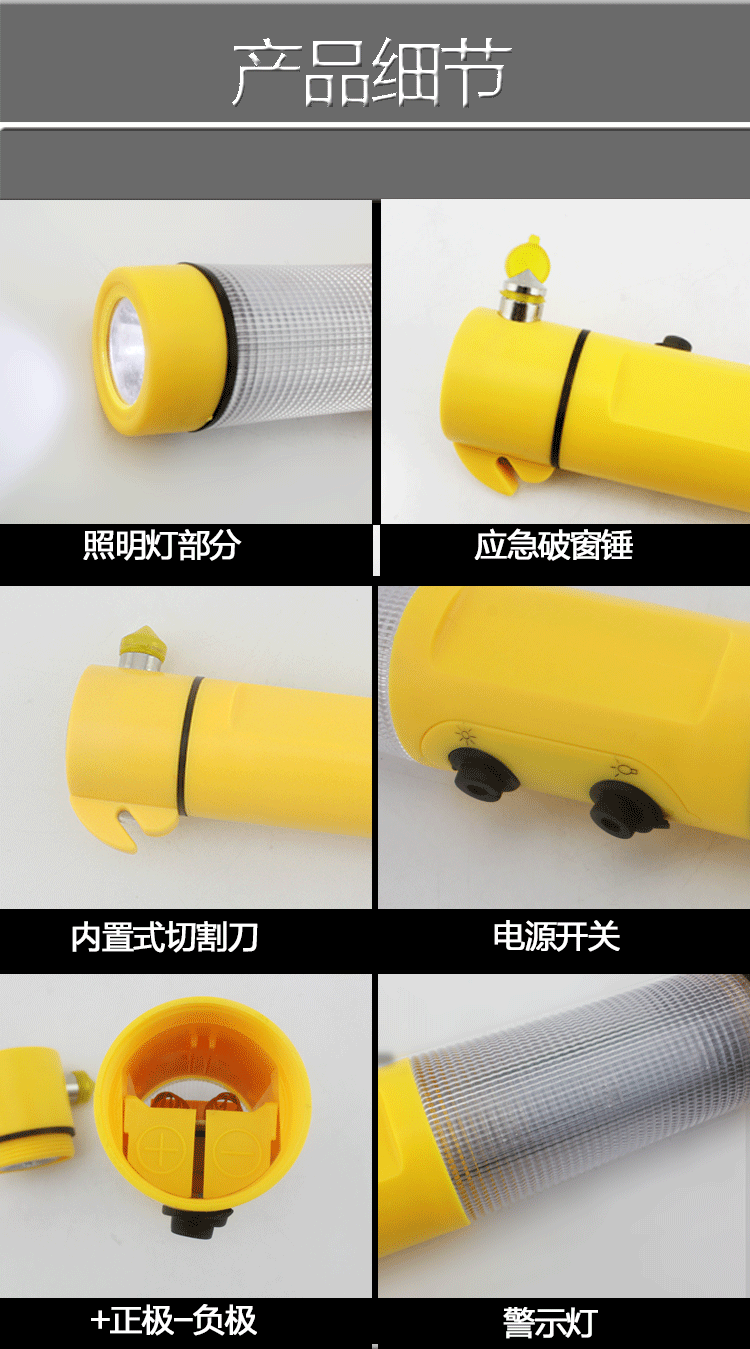 产品细节

照明灯部分

应急破窗锤

内置式切割刀

电源开关

+正极-负极

警示灯