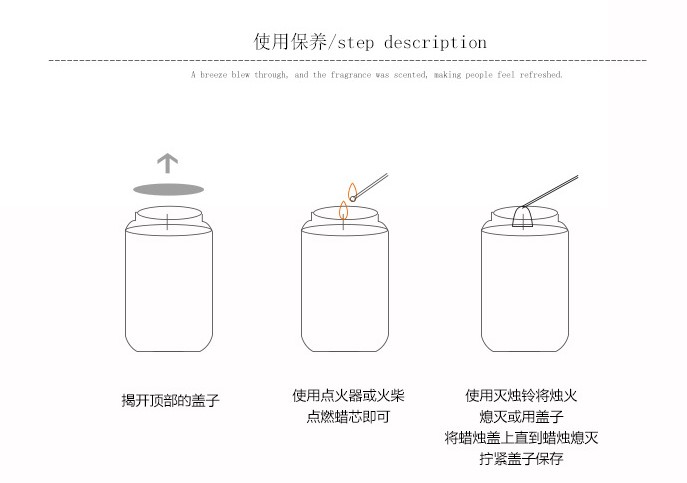 使用保养/step description

A breeze blew through, and the fragrance was scented, making people feel refreshed.

揭开顶部的盖子

使用点火器或火柴
点燃蜡芯即可

使用灭烛铃将烛火
熄灭或用盖子
将蜡烛盖上直到蜡烛熄灭
拧紧盖子保存