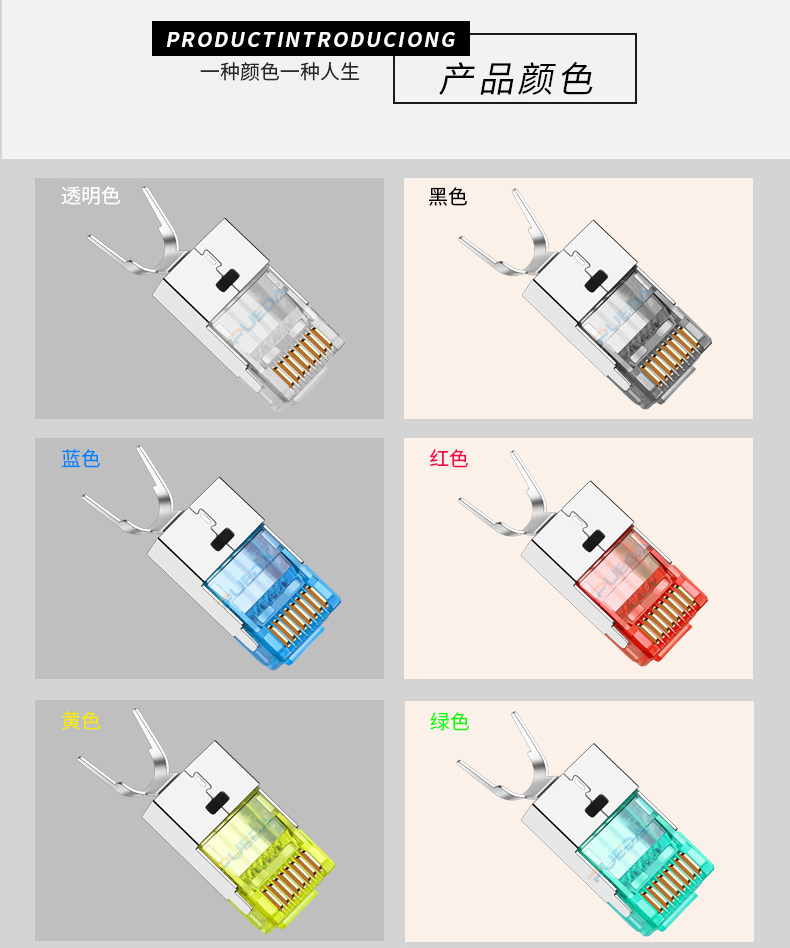 PRODUCTINTRODUCIONG
一种颜色一种人生
产品颜色

透明色

黑色

蓝色

红色

黄色

绿色