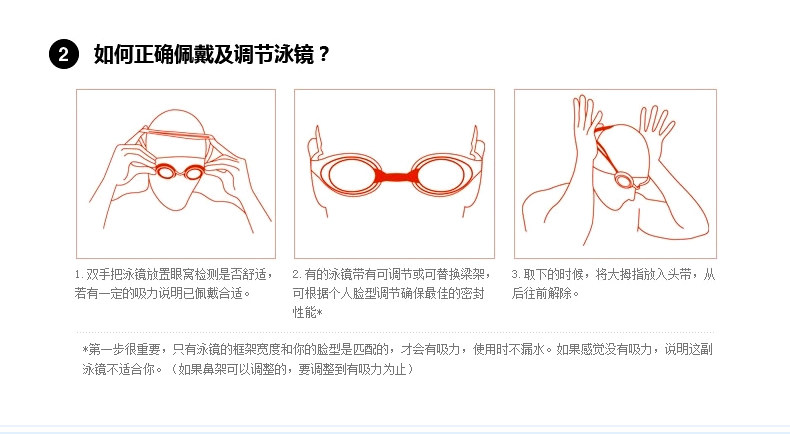 2 如何正确佩戴及调节泳镜？

1. 双手把泳镜放置眼窝检测是否舒适，若有一定的吸力说明已佩戴合适。

2. 有的泳镜带有可调节或可替换梁架，可根据个人脸型调节确保最佳的密封性能*

3. 取下的时候，将大拇指放入头带，从后往前解除。

*第一步很重要，只有泳镜的框架宽度和你的脸型是匹配的，才会有吸力，使用时不漏水。如果感觉没有吸力，说明这副泳镜不适合你。（如果鼻架可以调整的，要调整到有吸力为止）