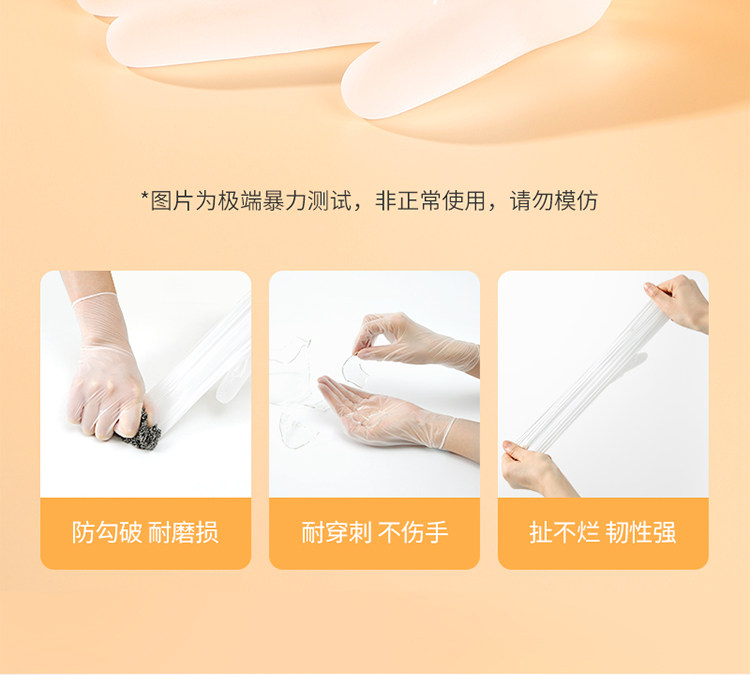 *图片为极端暴力测试，非正常使用，请勿模仿

防勾破 耐磨损

耐穿刺 不伤手

扯不烂 韧性强