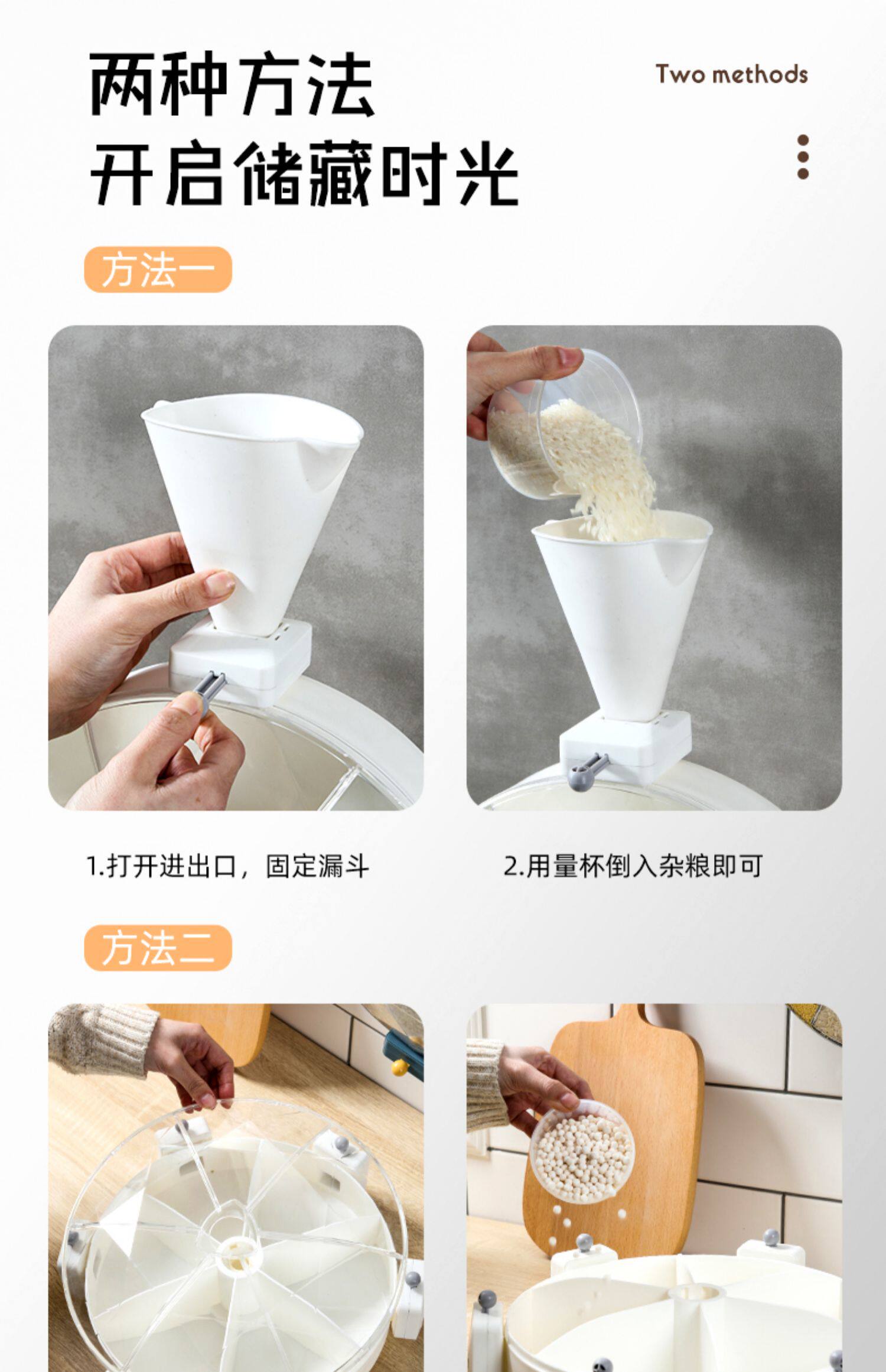 两种方法
开启储藏时光

Two methods

方法一

1.打开进出口，固定漏斗

2.用量杯倒入杂粮即可

方法二