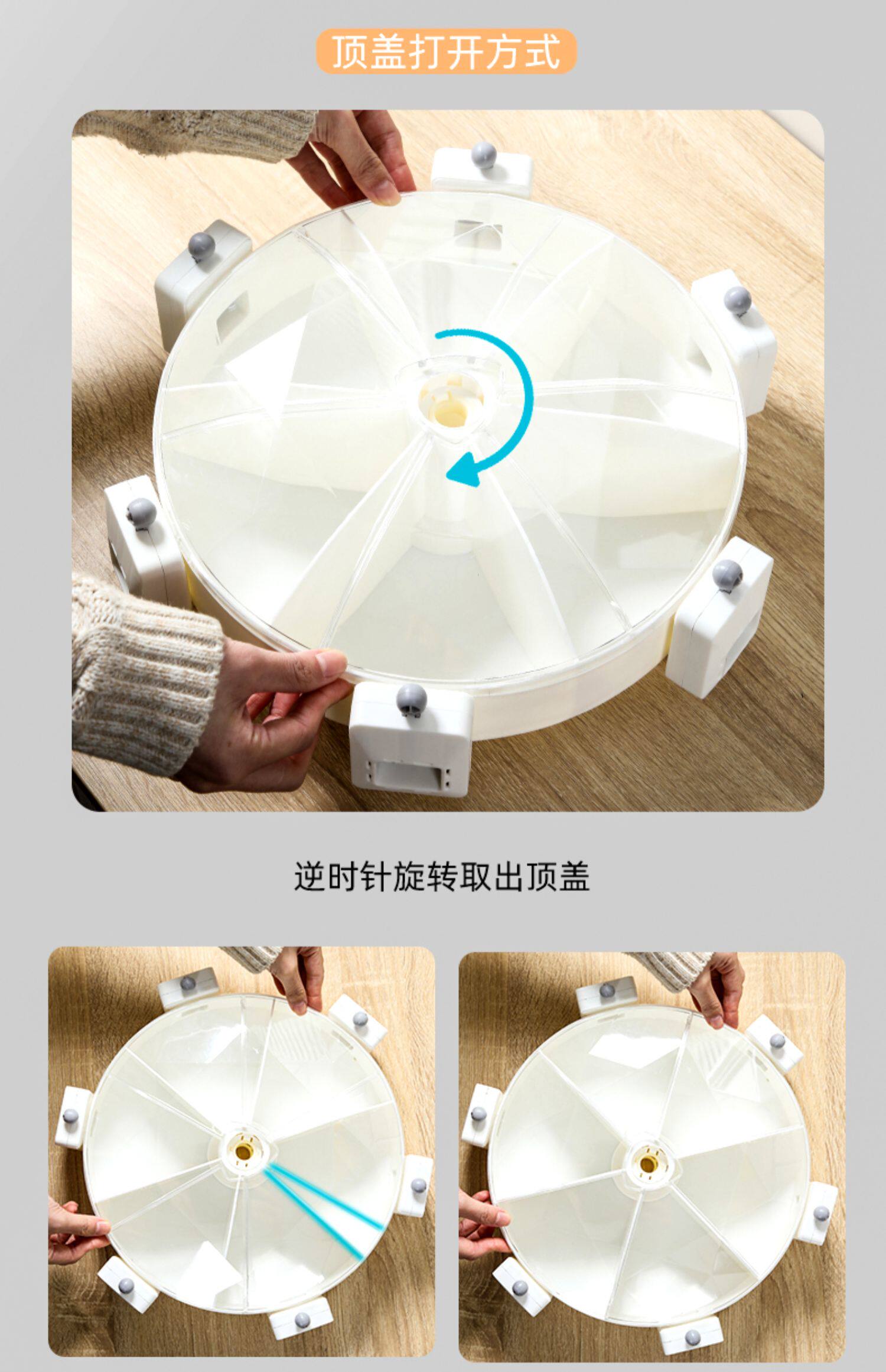 顶盖打开方式

逆时针旋转取出顶盖