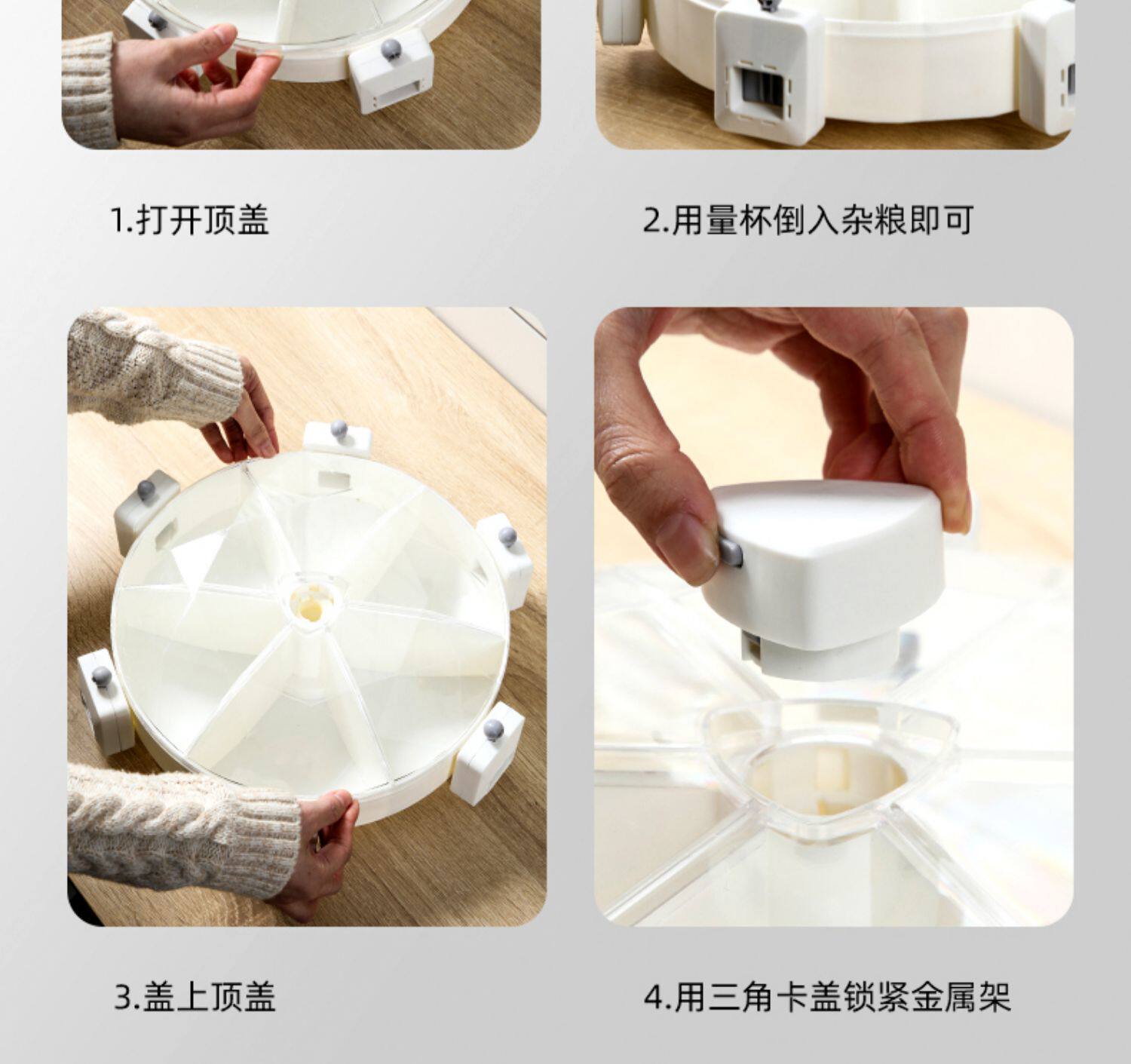 1.打开顶盖

2.用量杯倒入杂粮即可

3.盖上顶盖

4.用三角卡盖锁紧金属架