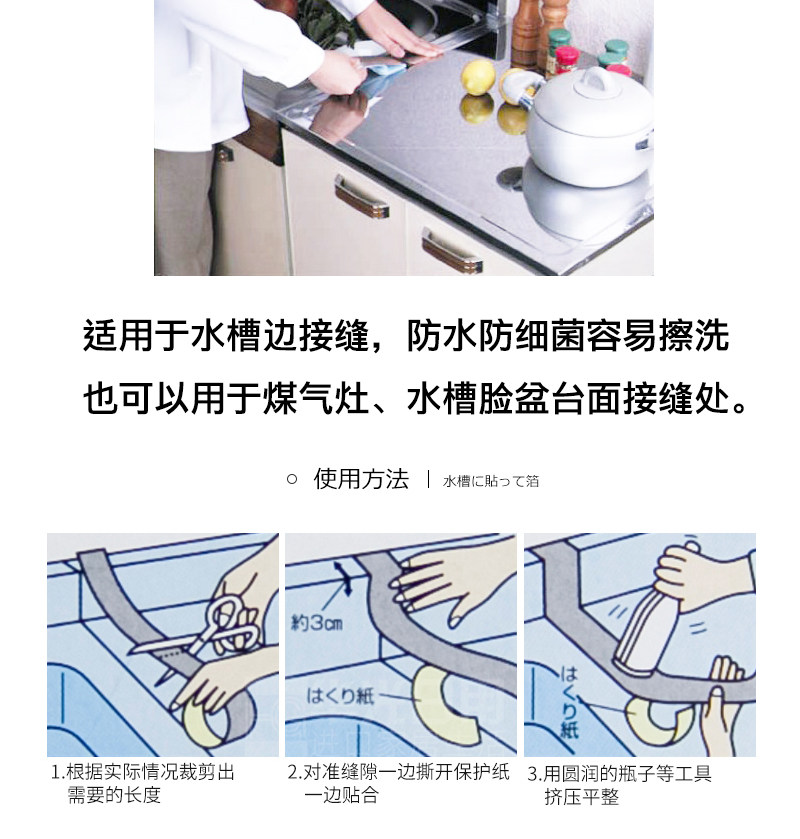 适用于水槽边接缝，防水防细菌容易擦洗
也可以用于煤气灶、水槽脸盆台面接缝处。

○ 使用方法 | 水槽に貼って箔

約3cm

はくり紙

はくり紙

1.根据实际情况裁剪出需要的长度

2.对准缝隙一边撕开保护纸一边贴合

3.用圆润的瓶子等工具挤压平整