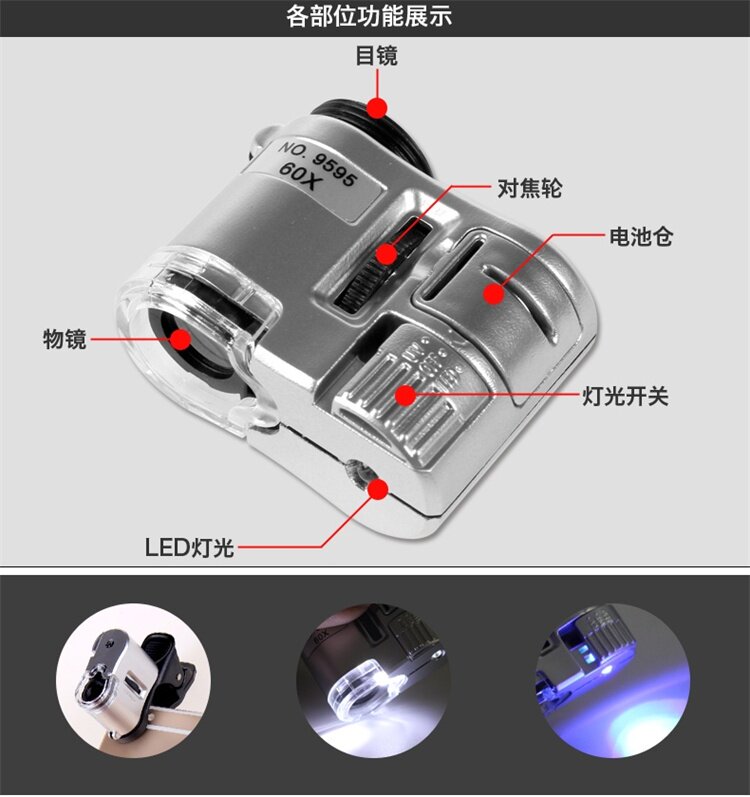 各部位功能展示

目镜

NO. 9595
60X

对焦轮

电池仓

物镜

灯光开关

LED灯光

60X