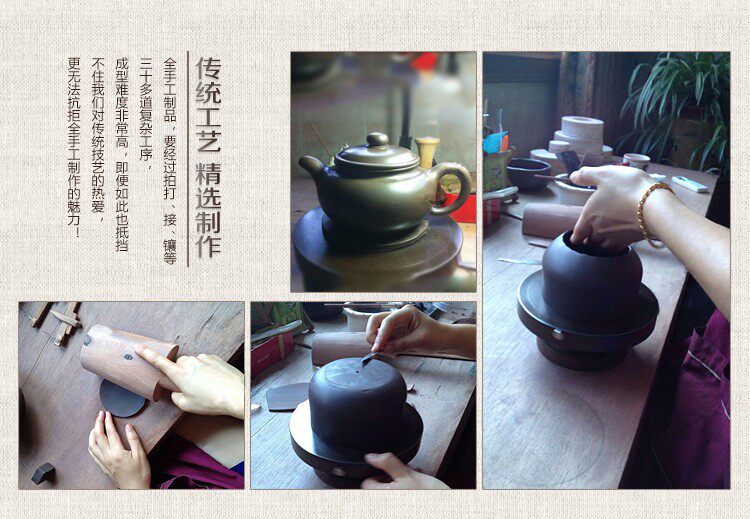 传统工艺 精选制作

全手工制品，要经过拍打、接、镶等三十多道复杂工序，成型难度非常高，即便如此也抵挡不住我们对传统技艺的热爱，更无法抗拒全手工制作的魅力！