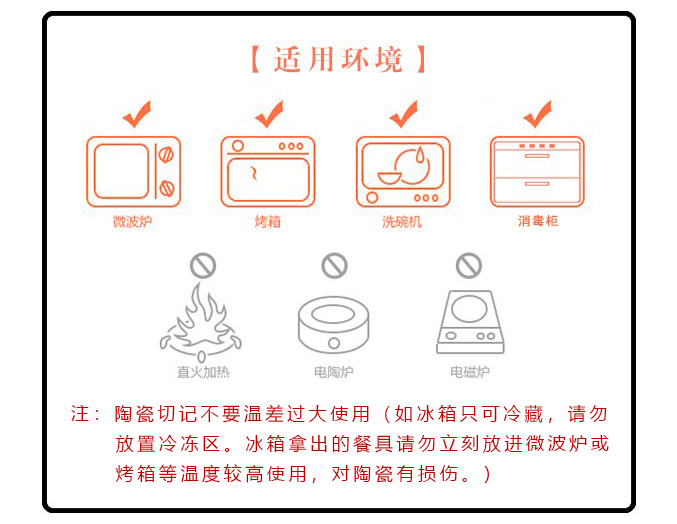 【适用环境】

微波炉

烤箱

洗碗机

消毒柜

直火加热

电陶炉

电磁炉

注：陶瓷切记不要温差过大使用（如冰箱只可冷藏，请勿放置冷冻区。冰箱拿出的餐具请勿立刻放进微波炉或烤箱等温度较高使用，对陶瓷有损伤。）