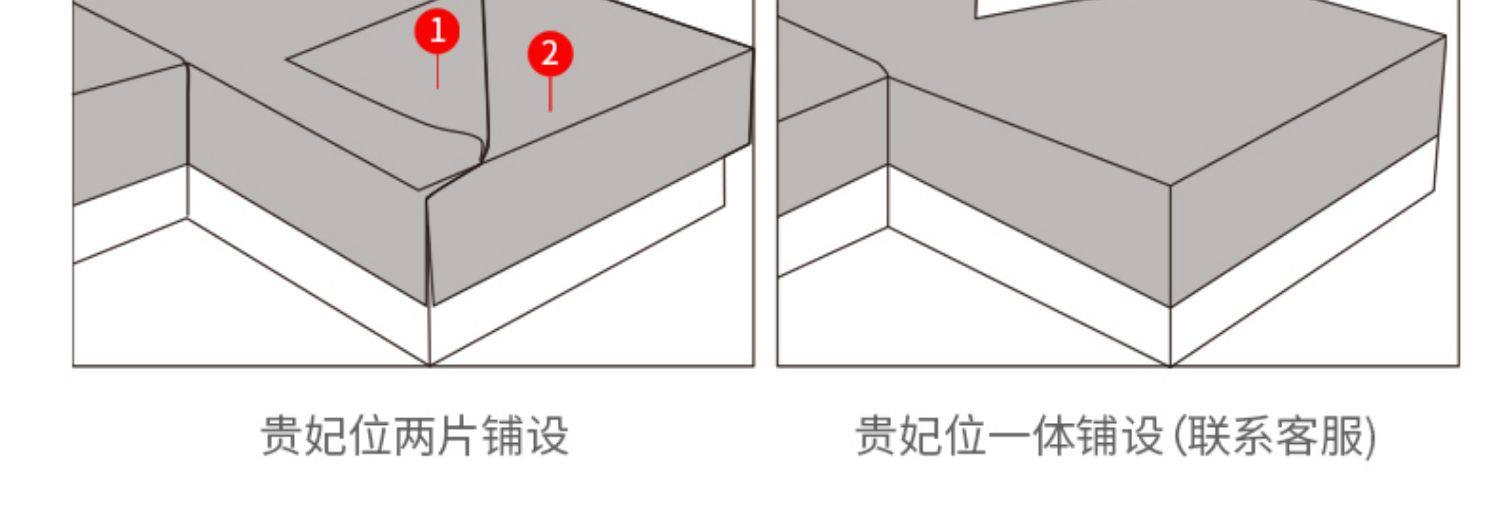 1
2

贵妃位两片铺设

贵妃位一体铺设(联系客服)