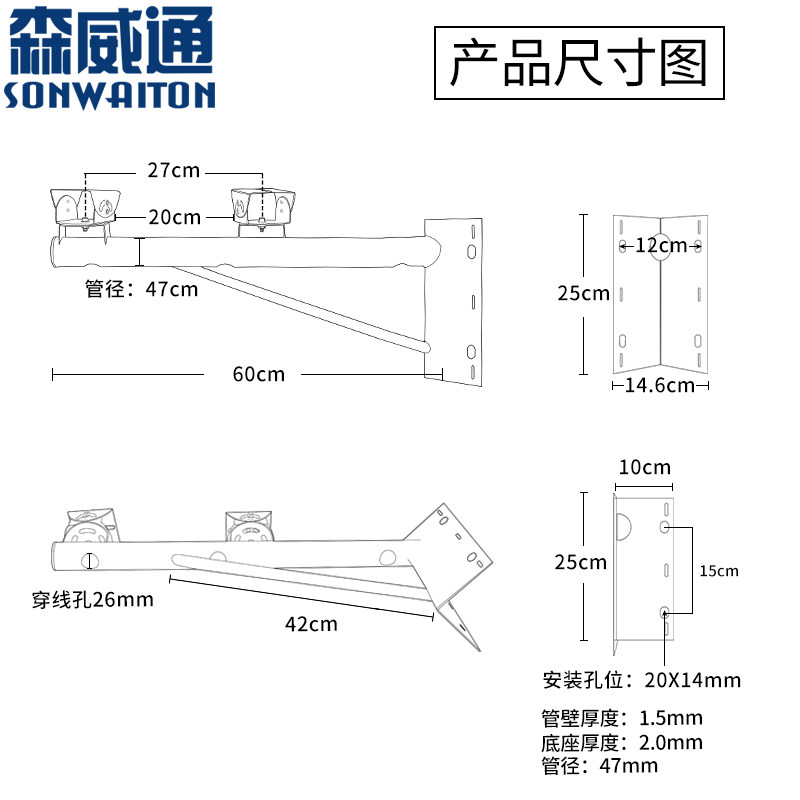 森威通
SONWAITON

产品尺寸图

27cm
20cm
管径：47cm
60cm

12cm
25cm
14.6cm

穿线孔26mm
42cm

10cm
25cm
15cm

安装孔位：20X14mm

管壁厚度：1.5mm
底座厚度：2.0mm
管径：47mm