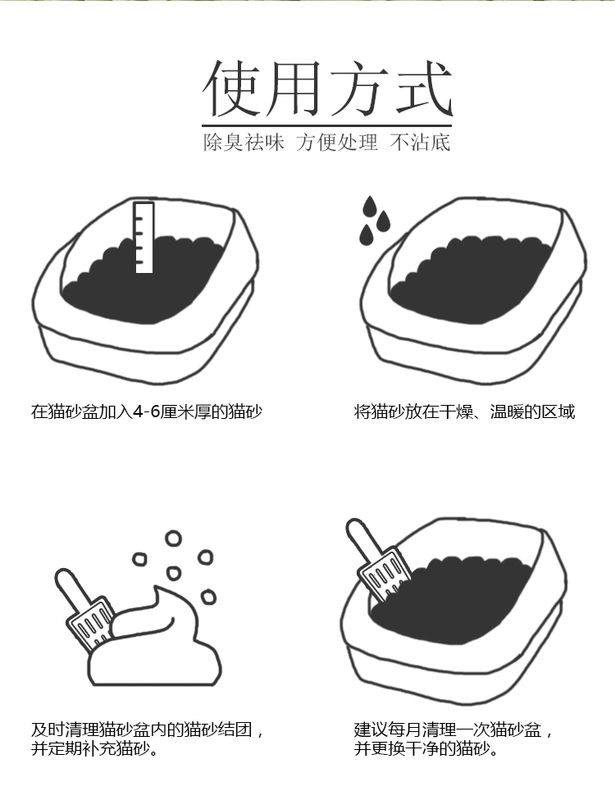 使用方式

除臭祛味 方便处理 不沾底

在猫砂盆加入4-6厘米厚的猫砂

将猫砂放在干燥、温暖的区域

及时清理猫砂盆内的猫砂结团，并定期补充猫砂。

建议每月清理一次猫砂盆，并更换干净的猫砂。