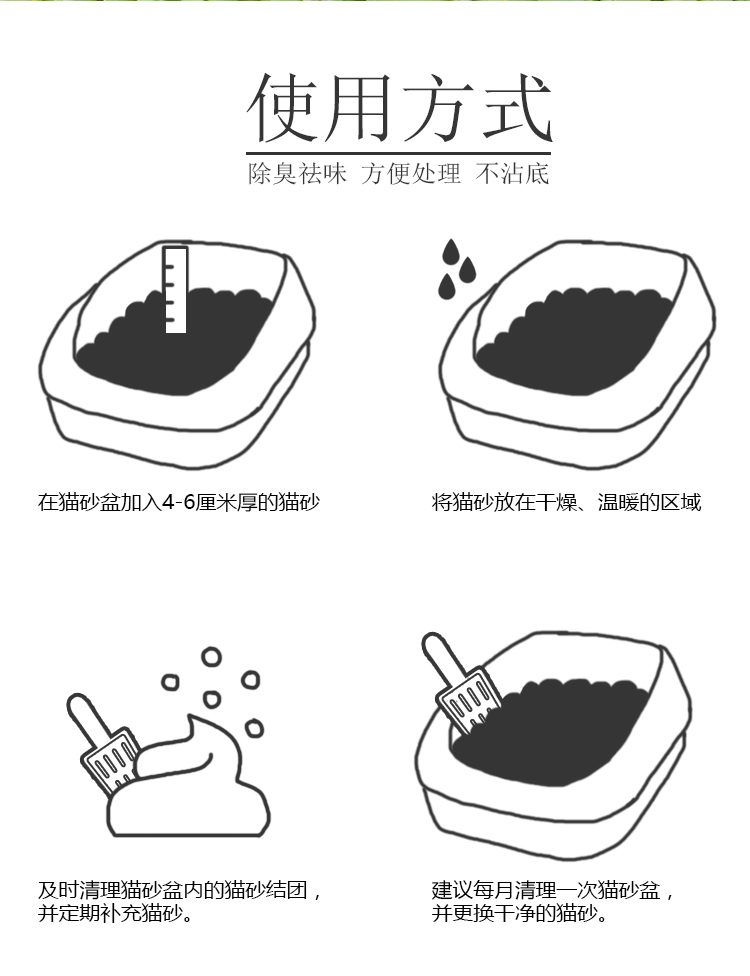 使用方式

除臭祛味 方便处理 不沾底

在猫砂盆加入4-6厘米厚的猫砂

将猫砂放在干燥、温暖的区域

及时清理猫砂盆内的猫砂结团，并定期补充猫砂。

建议每月清理一次猫砂盆，并更换干净的猫砂。