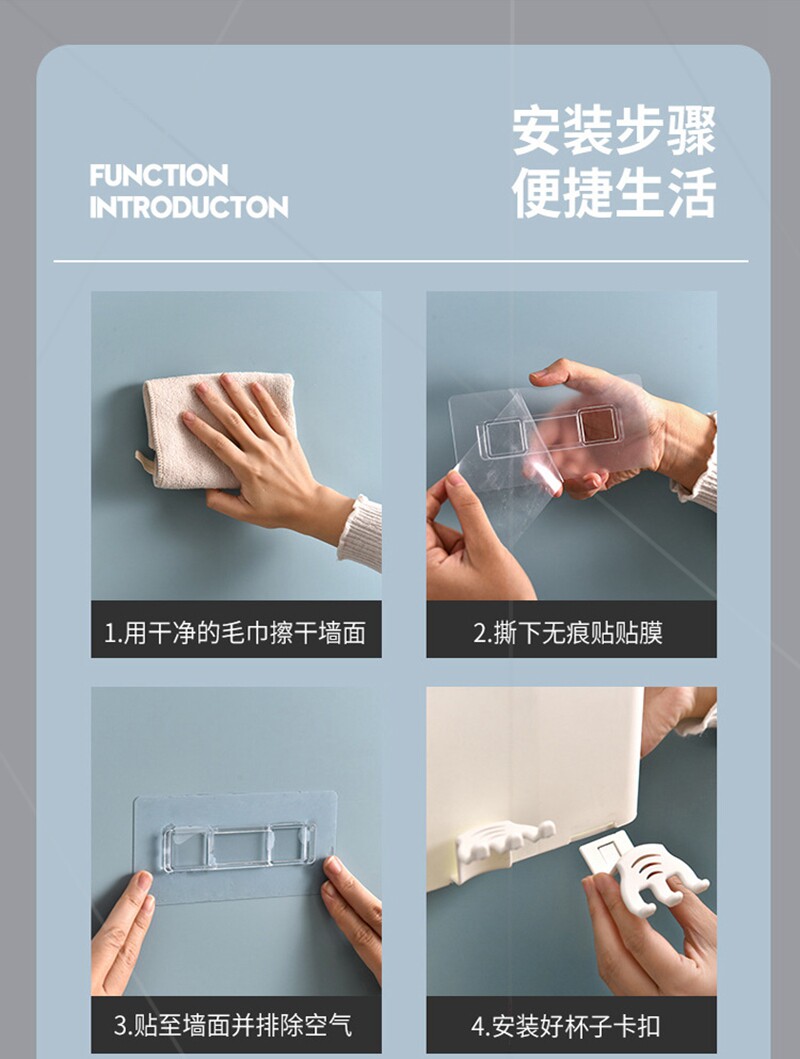 FUNCTION
INTRODUCTON

安装步骤
便捷生活

1.用干净的毛巾擦干墙面

2.撕下无痕贴贴膜

3.贴至墙面并排除空气

4.安装好杯子卡扣