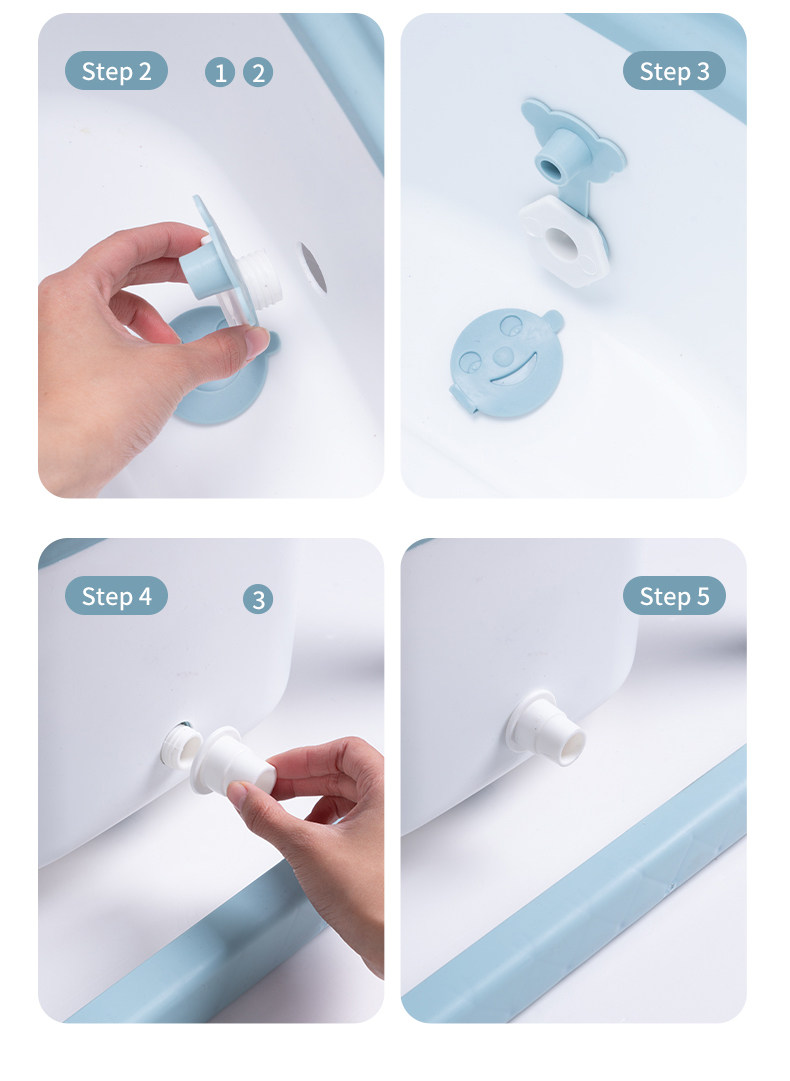 Step 2 1 2

Step 3

Step 4 3

Step 5