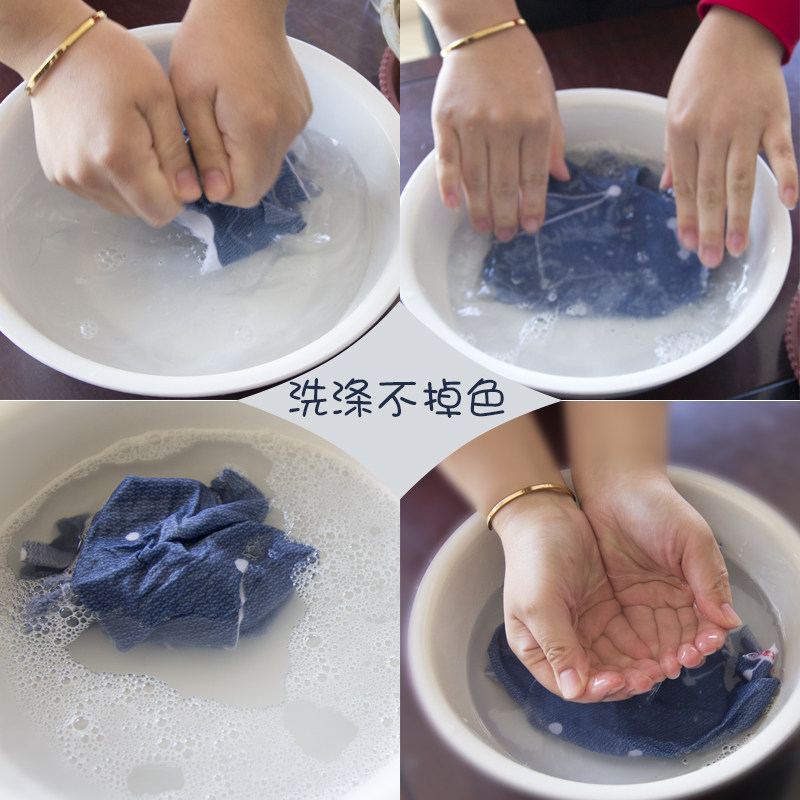 洗涤不掉色