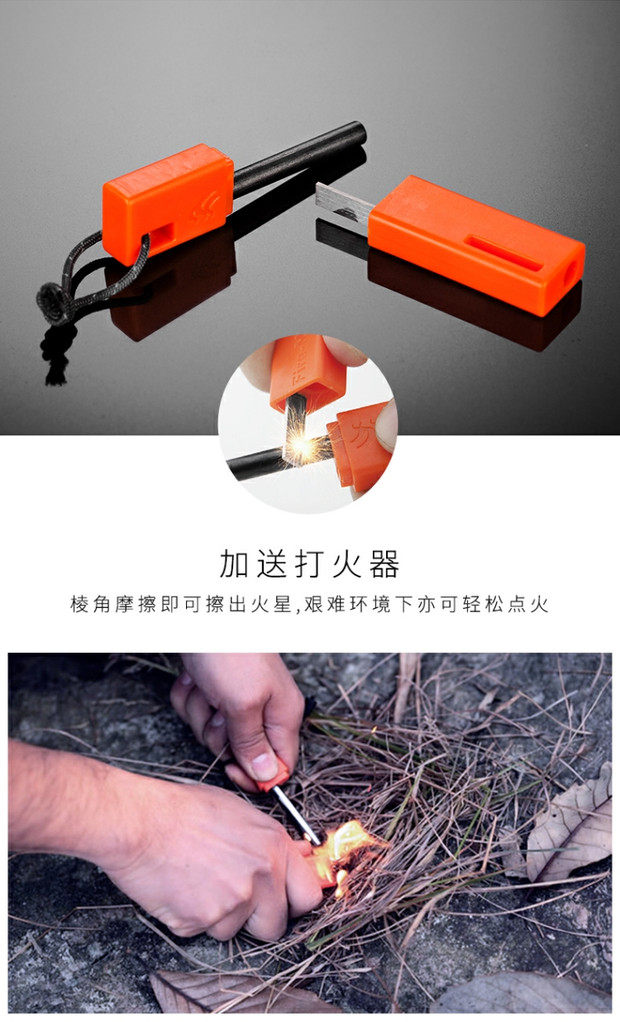 加送打火器

棱角摩擦即可擦出火星,艰难环境下亦可轻松点火