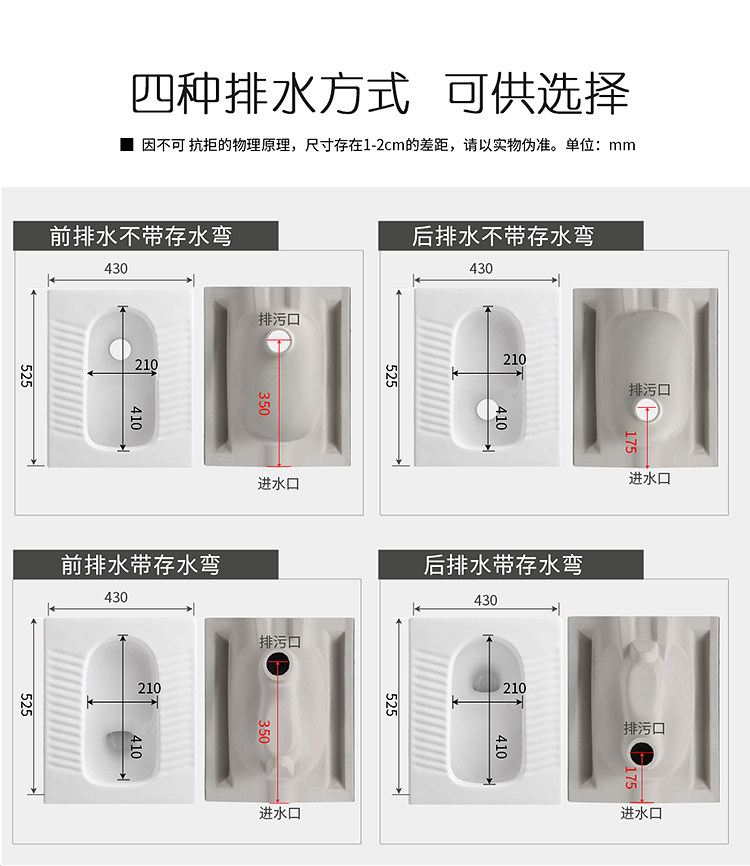 四种排水方式 可供选择

■ 因不可 抗拒的物理原理，尺寸存在1-2cm的差距，请以实物伪准。单位：mm

前排水不带存水弯

430
525
210
410
排污口
350
进水口

后排水不带存水弯

430
525
210
410
排污口
175
进水口

前排水带存水弯

430
525
210
410
排污口
350
进水口

后排水带存水弯

430
525
210
410
排污口
175
进水口