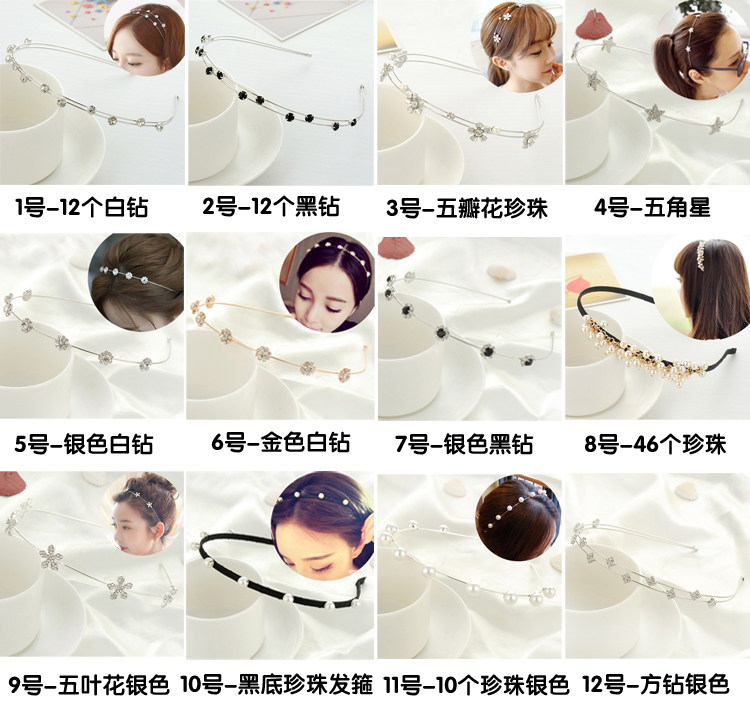 1号-12个白钻

2号-12个黑钻

3号-五瓣花珍珠

4号-五角星

5号-银色白钻

6号-金色白钻

7号-银色黑钻

8号-46个珍珠

9号-五叶花银色

10号-黑底珍珠发箍

11号-10个珍珠银色

12号-方钻银色