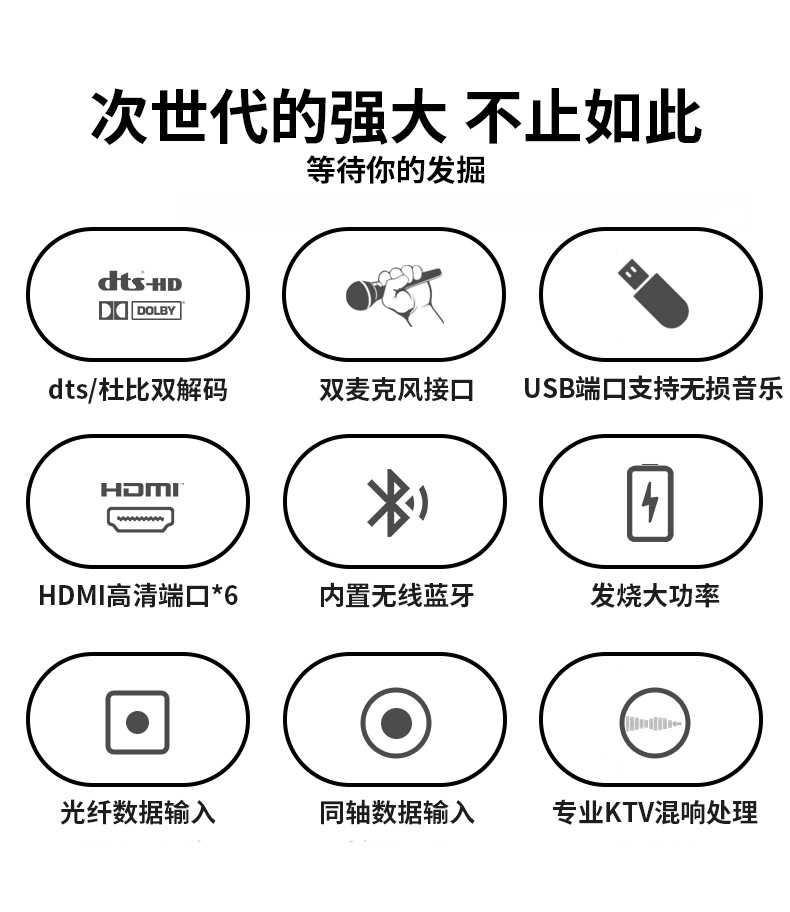 次世代的强大 不止如此
等待你的发掘

dts-HD
DOLBY

dts/杜比双解码

双麦克风接口

USB端口支持无损音乐

HDMI

HDMI高清端口*6

内置无线蓝牙

发烧大功率

光纤数据输入

同轴数据输入

专业KTV混响处理