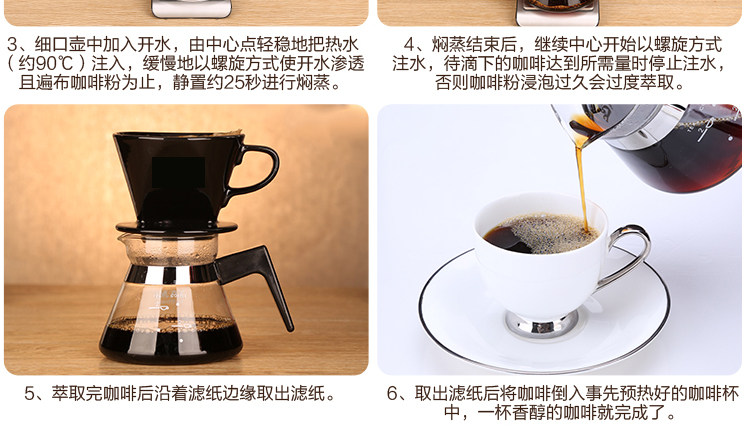 3、细口壶中加入开水，由中心点轻稳地把热水（约90℃）注入，缓慢地以螺旋方式使开水渗透且遍布咖啡粉为止，静置约25秒进行焖蒸。

4、焖蒸结束后，继续中心开始以螺旋方式注水，待滴下的咖啡达到所需量时停止注水，否则咖啡粉浸泡过久会过度萃取。

5、萃取完咖啡后沿着滤纸边缘取出滤纸。

6、取出滤纸后将咖啡倒入事先预热好的咖啡杯中，一杯香醇的咖啡就完成了。