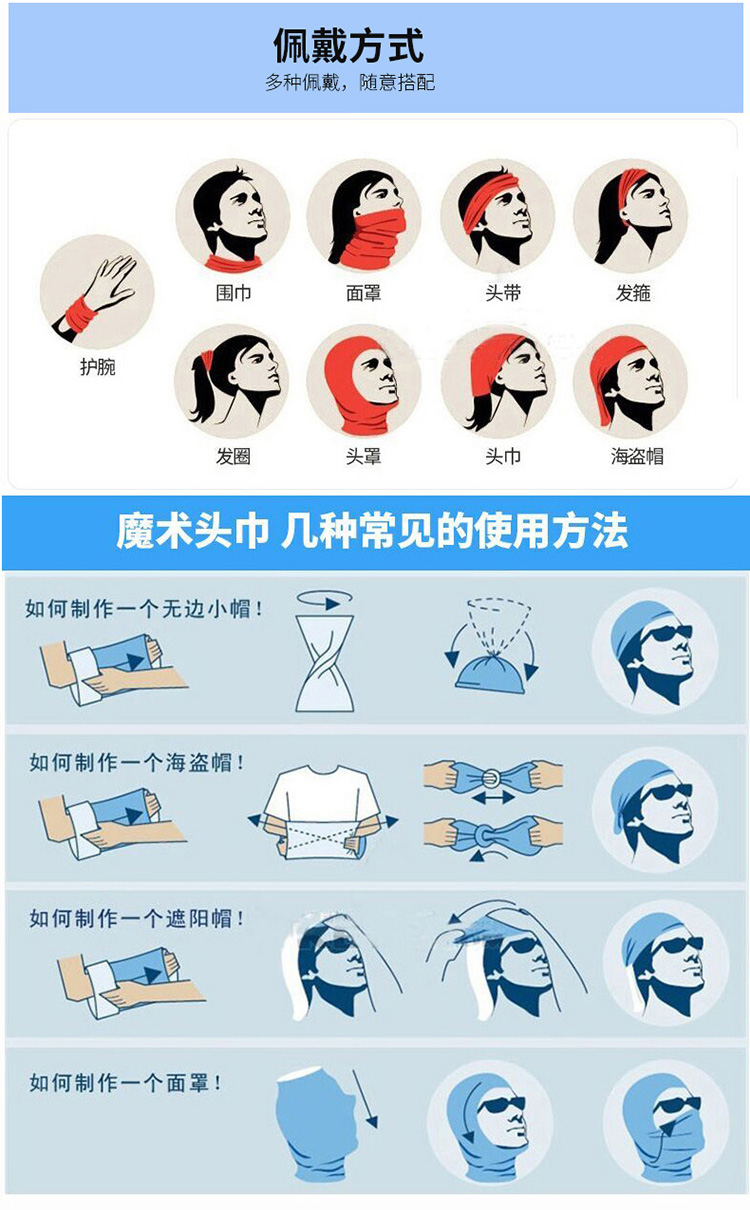 佩戴方式
多种佩戴，随意搭配

护腕

围巾 面罩 头带 发箍

发圈 头罩 头巾 海盗帽

魔术头巾 几种常见的使用方法

如何制作一个无边小帽！

如何制作一个海盗帽！

如何制作一个遮阳帽！

如何制作一个面罩！