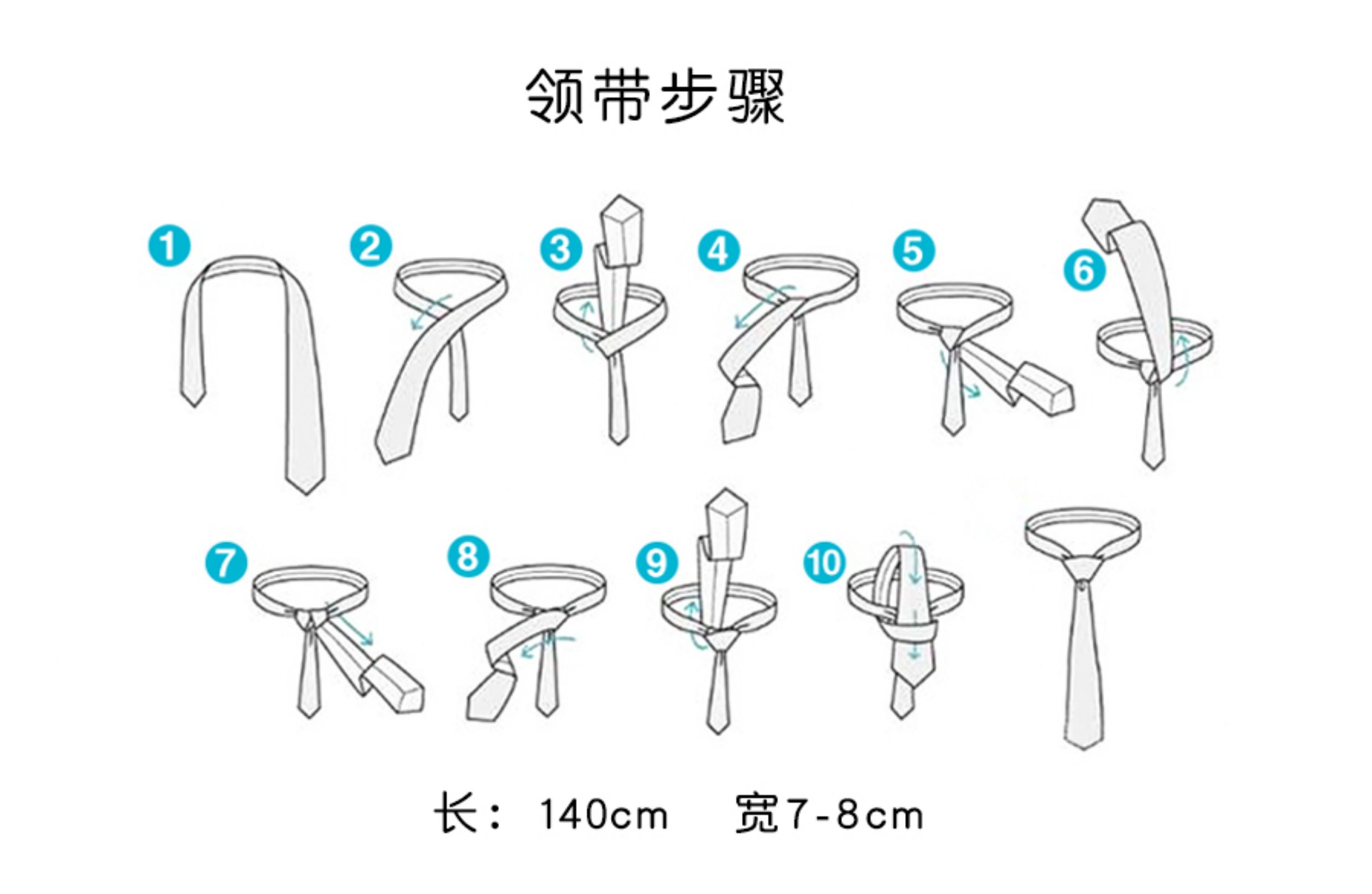 领带步骤

1 2 3 4 5 6

7 8 9 10

长： 140cm　　宽7-8cm