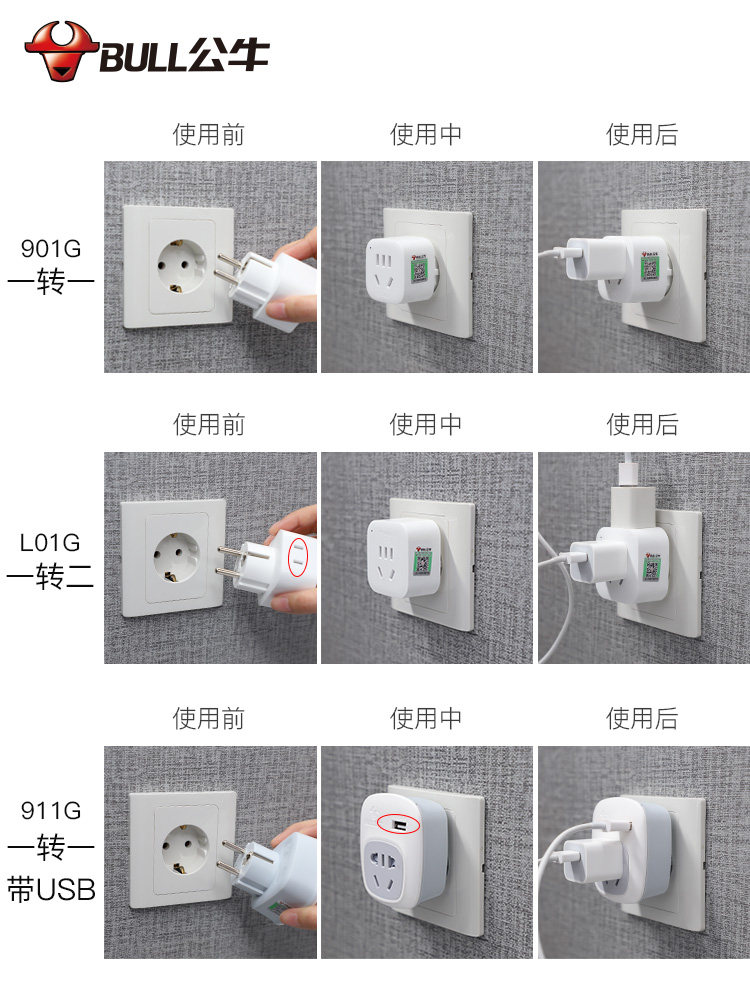 BULL公牛

使用前 使用中 使用后

901G
一转一

使用前 使用中 使用后

L01G
一转二

使用前 使用中 使用后

911G
一转一
带USB