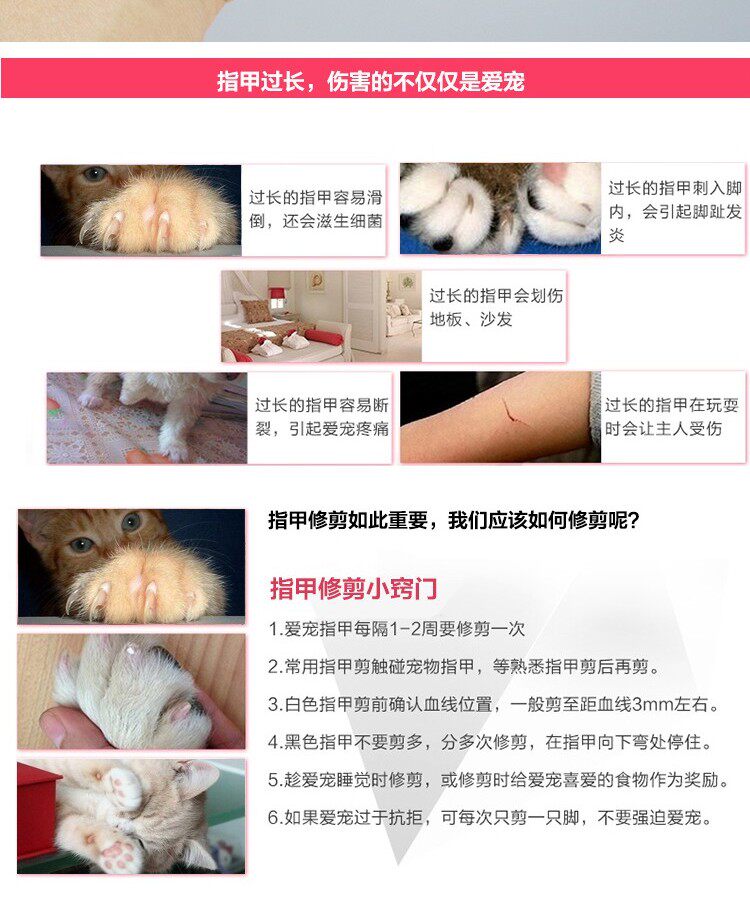 指甲过长，伤害的不仅仅是爱宠

过长的指甲容易滑倒，还会滋生细菌

过长的指甲刺入脚内，会引起脚趾发炎

过长的指甲会划伤地板、沙发

过长的指甲容易断裂，引起爱宠疼痛

过长的指甲在玩耍时会让主人受伤

指甲修剪如此重要，我们应该如何修剪呢？

指甲修剪小窍门

1.爱宠指甲每隔1-2周要修剪一次

2.常用指甲剪触碰宠物指甲，等熟悉指甲剪后再剪。

3.白色指甲剪前确认血线位置，一般剪至距血线3mm左右。

4.黑色指甲不要剪多，分多次修剪，在指甲向下弯处停住。

5.趁爱宠睡觉时修剪，或修剪时给爱宠喜爱的食物作为奖励。

6.如果爱宠过于抗拒，可每次只剪一只脚，不要强迫爱宠。