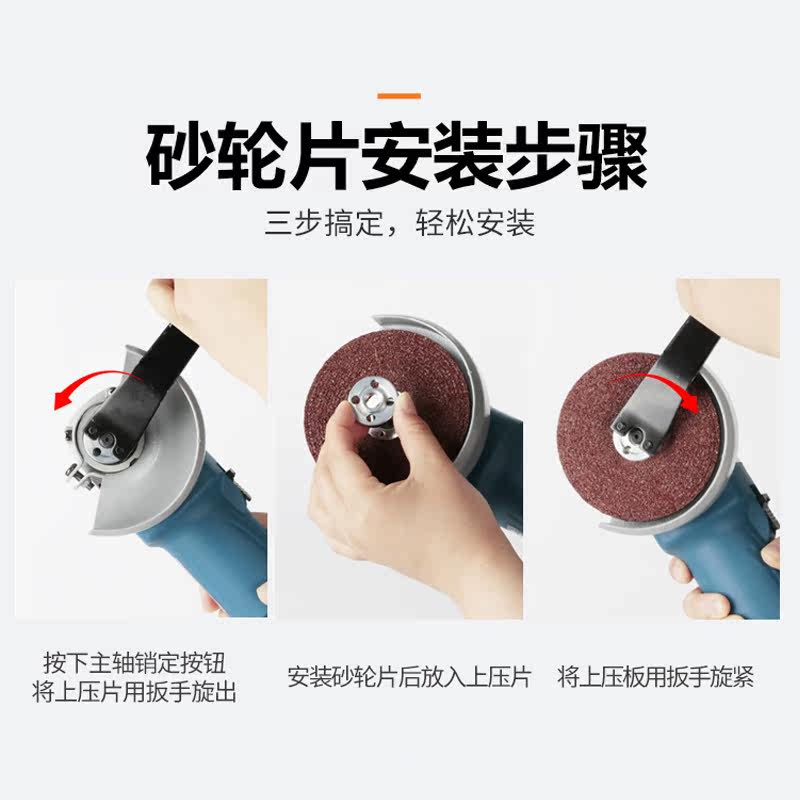 砂轮片安装步骤

三步搞定，轻松安装

按下主轴销定按钮
将上压片用扳手旋出

安装砂轮片后放入上压片

将上压板用扳手旋紧