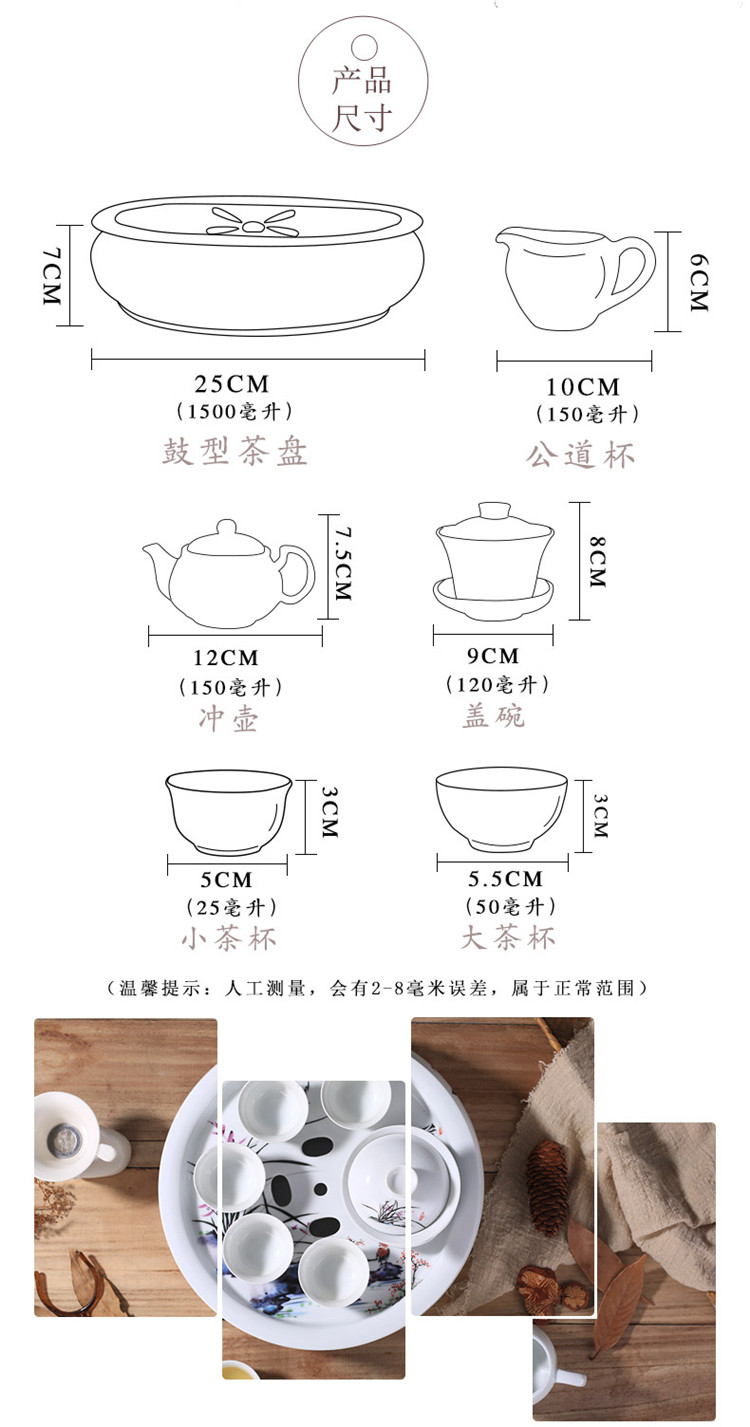 产品
尺寸

7CM

25CM
(1500毫升)
鼓型茶盘

6CM

10CM
(150毫升)
公道杯

7.5CM

12CM
(150毫升)
冲壶

8CM

9CM
(120毫升)
盖碗

3CM

5CM
(25毫升)
小茶杯

3CM

5.5CM
(50毫升)
大茶杯

(温馨提示:人工测量,会有2-8毫米误差,属于正常范围)