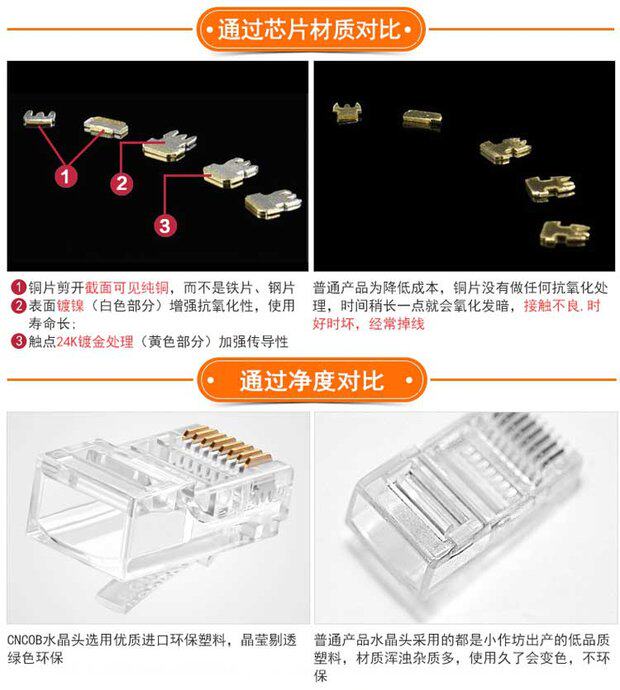 通过芯片材质对比

1

2

3

1 铜片剪开截面可见纯铜，而不是铁片、钢片
2 表面镀镍（白色部分）增强抗氧化性，使用寿命长；
3 触点24K镀金处理（黄色部分）加强传导性

普通产品为降低成本，铜片没有做任何抗氧化处理，时间稍长一点就会氧化发暗，接触不良.时好时坏，经常掉线

通过净度对比

CNCOB水晶头选用优质进口环保塑料，晶莹剔透绿色环保

普通产品水晶头采用的都是小作坊出产的低品质塑料，材质浑浊杂质多，使用久了会变色，不环保