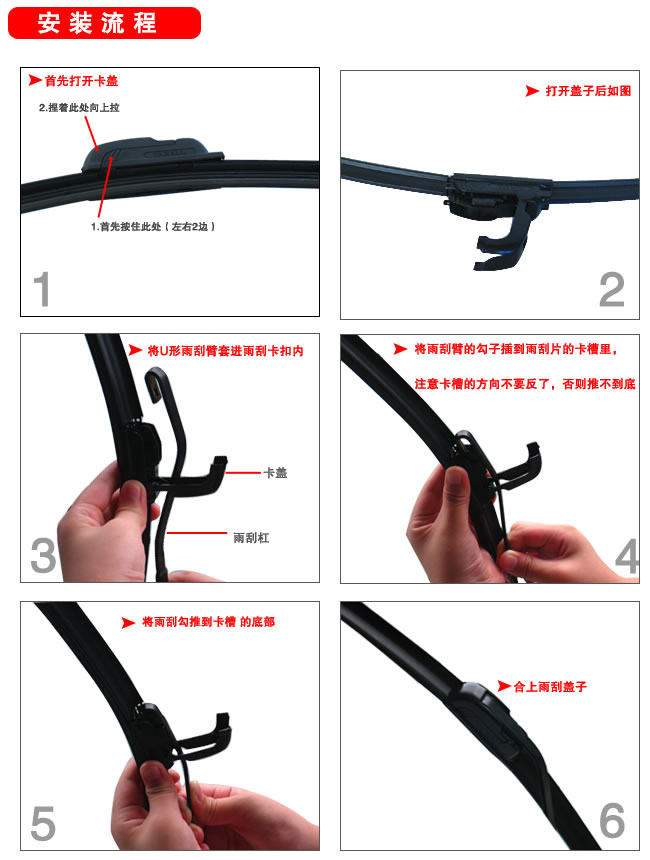 安装流程

首先打开卡盖

2.握着此处向上拉

1.首先按住此处（左右2边）

1

打开盖子后如图

2

将U形雨刮臂套进雨刮卡扣内

卡盖

雨刮杠

3

将雨刮臂的勾子插到雨刮片的卡槽里，

注意卡槽的方向不要反了，否则推不到底

4

将雨刮勾推到卡槽 的底部

5

合上雨刮盖子

6