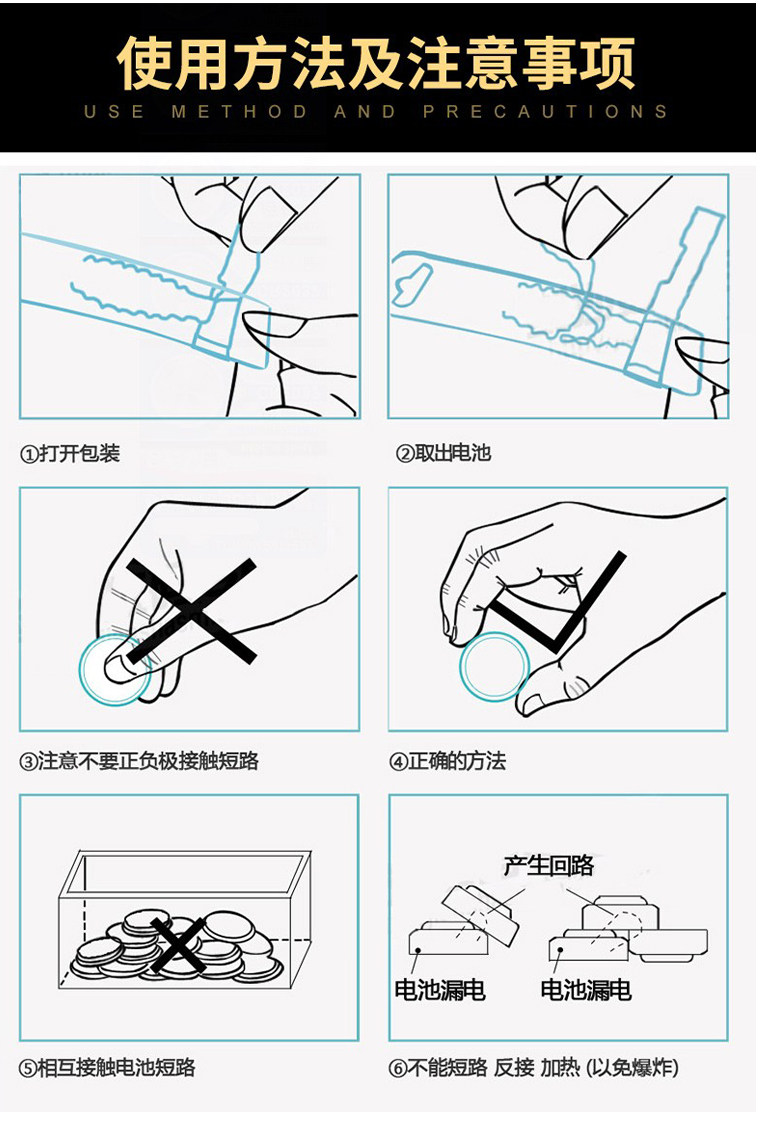 使用方法及注意事项
USE METHOD AND PRECAUTIONS

①打开包装

②取出电池

③注意不要正负极接触短路

④正确的方法

⑤相互接触电池短路

产生回路
电池漏电
电池漏电

⑥不能短路 反接 加热 (以免爆炸)