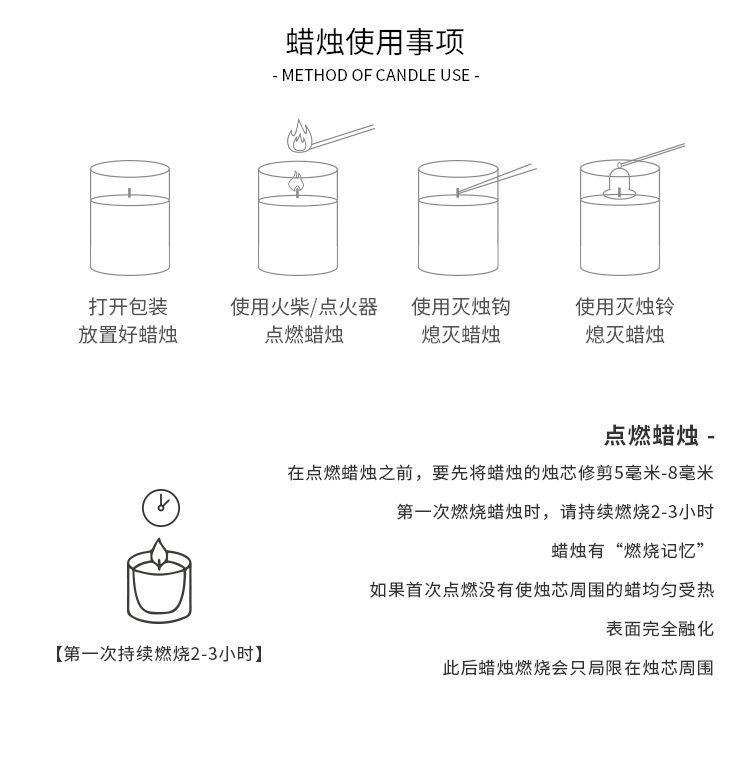 蜡烛使用事项

- METHOD OF CANDLE USE -

打开包装
放置好蜡烛

使用火柴/点火器
点燃蜡烛

使用灭烛钩
熄灭蜡烛

使用灭烛铃
熄灭蜡烛

点燃蜡烛 -

在点燃蜡烛之前，要先将蜡烛的烛芯修剪5毫米-8毫米

第一次燃烧蜡烛时，请持续燃烧2-3小时

蜡烛有“燃烧记忆”

如果首次点燃没有使烛芯周围的蜡均匀受热

表面完全融化

此后蜡烛燃烧会只局限在烛芯周围

【第一次持续燃烧2-3小时】