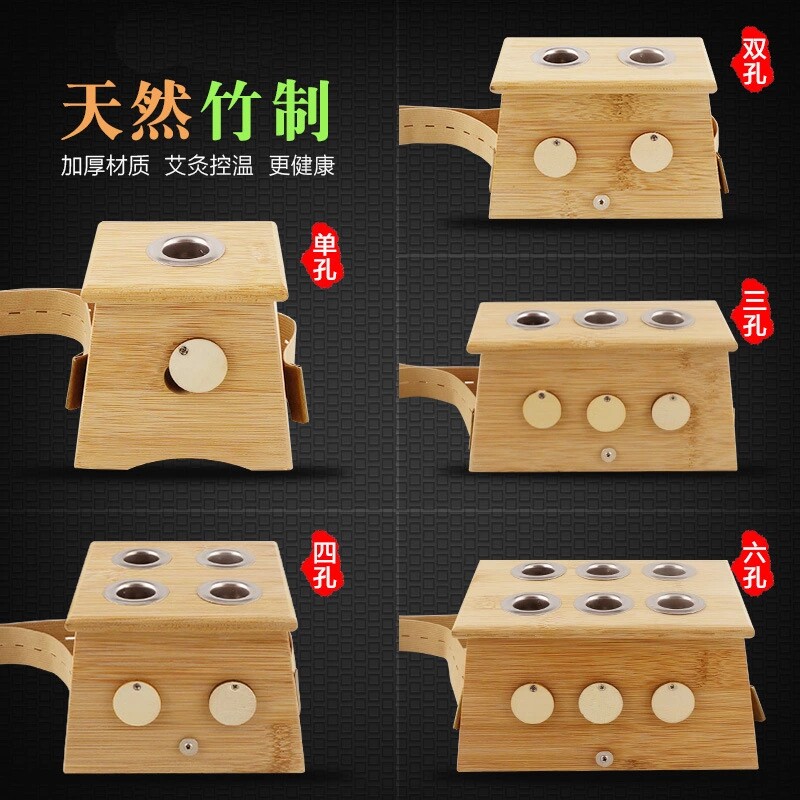 天然竹制
加厚材质 艾灸控温 更健康

双孔

单孔

三孔

四孔

六孔