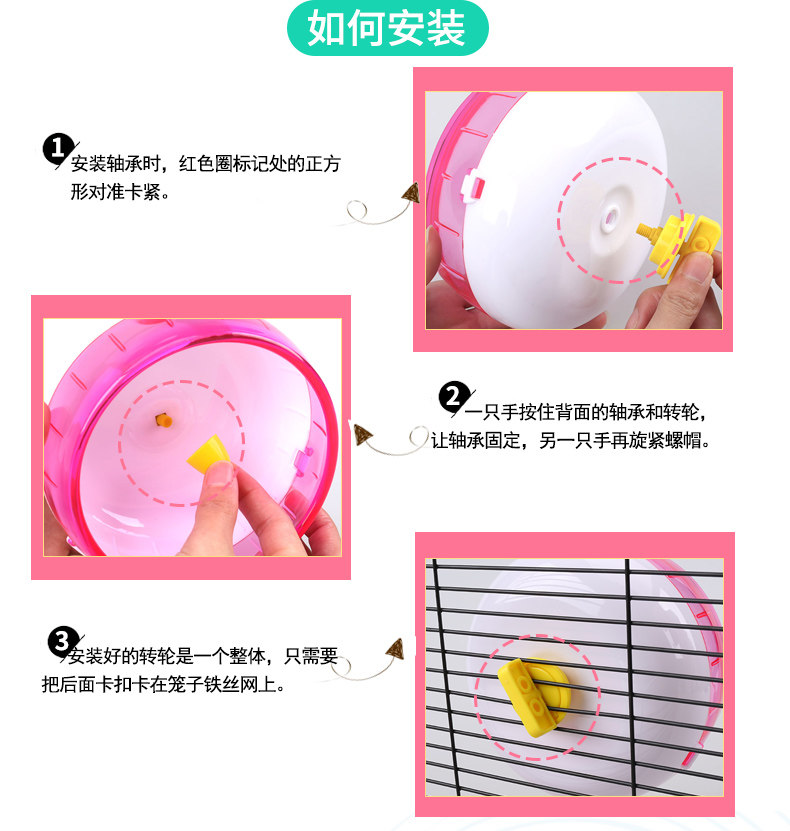 如何安装

1 安装轴承时，红色圈标记处的正方形对准卡紧。

2 一只手按住背面的轴承和转轮，让轴承固定，另一只手再旋紧螺帽。

3 安装好的转轮是一个整体，只需要把后面卡扣卡在笼子铁丝网上。