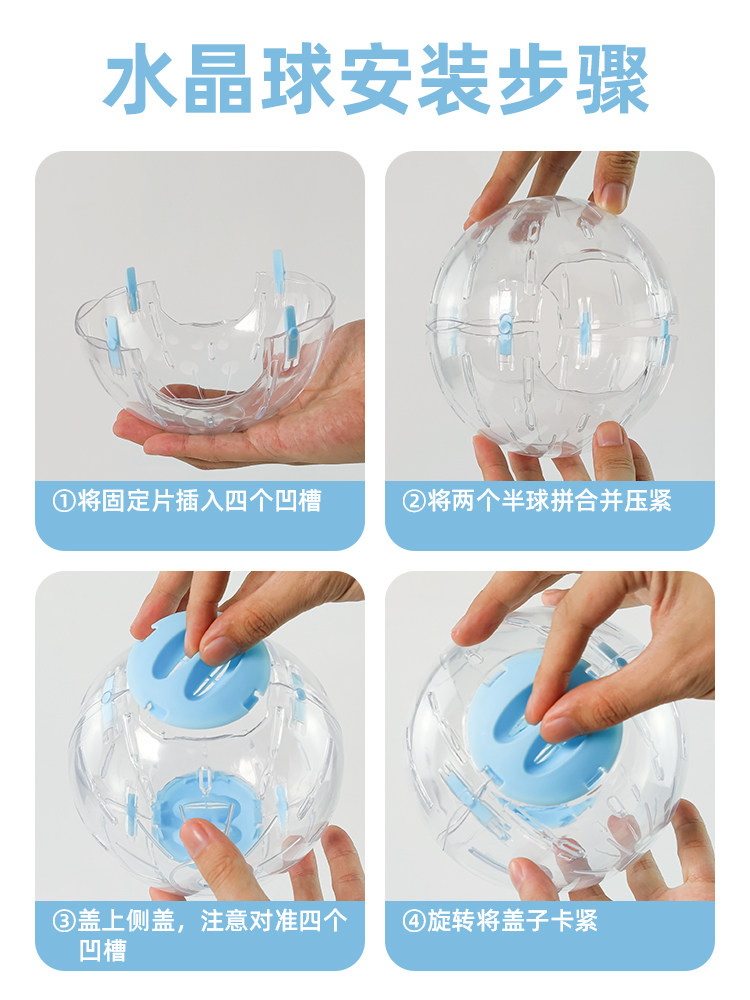 水晶球安装步骤

①将固定片插入四个凹槽

②将两个半球拼合并压紧

③盖上侧盖，注意对准四个凹槽

④旋转将盖子卡紧