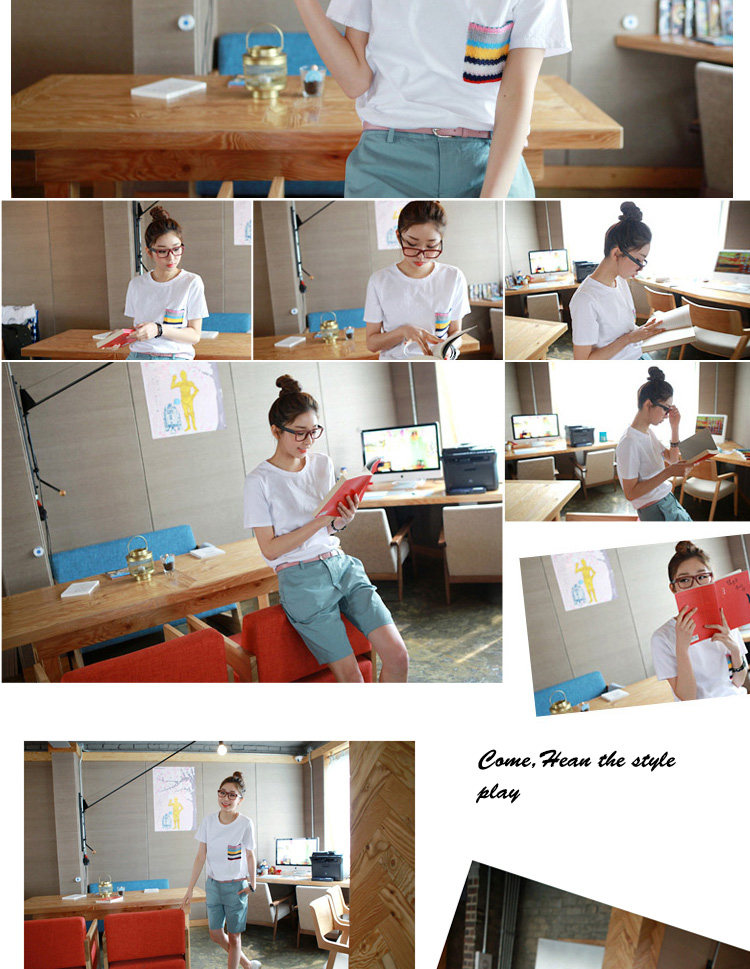 Come,Hean the style play