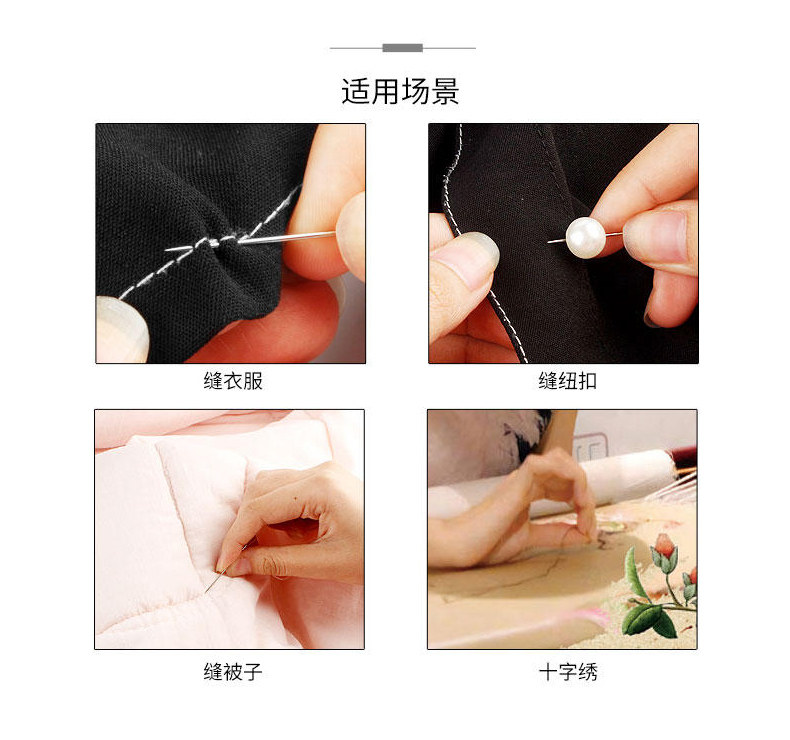 适用场景

缝衣服

缝纽扣

缝被子

十字绣