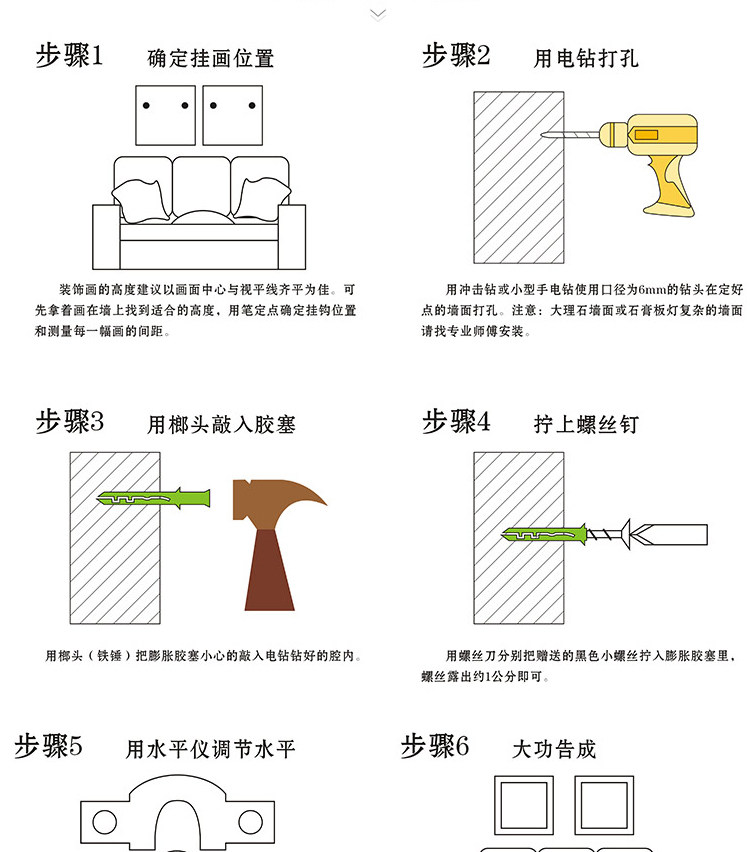 步骤1 确定挂画位置

装饰画的高度建议以画面中心与视平线齐平为佳。可先拿着画在墙上找到适合的高度，用笔定点确定挂钩位置和测量每一幅画的间距。

步骤2 用电钻打孔

用冲击钻或小型手电钻使用口径为6mm的钻头在定好点的墙面打孔。注意：大理石墙面或石膏板灯复杂的墙面请找专业师傅安装。

步骤3 用榔头敲入胶塞

用榔头（铁锤）把膨胀胶塞小心的敲入电钻钻好的腔内。

步骤4 拧上螺丝钉

用螺丝刀分别把赠送的黑色小螺丝拧入膨胀胶塞里，螺丝露出约1公分即可。

步骤5 用水平仪调节水平

步骤6 大功告成