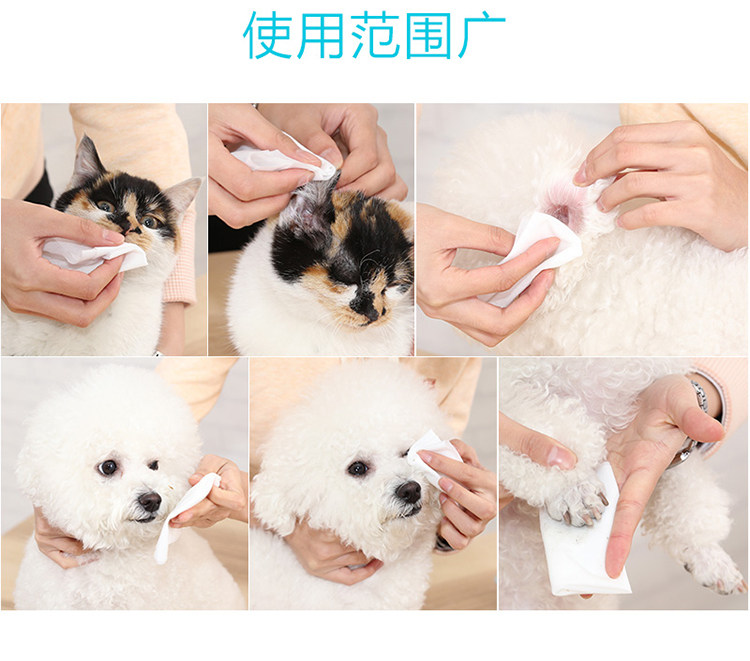 使用范围广