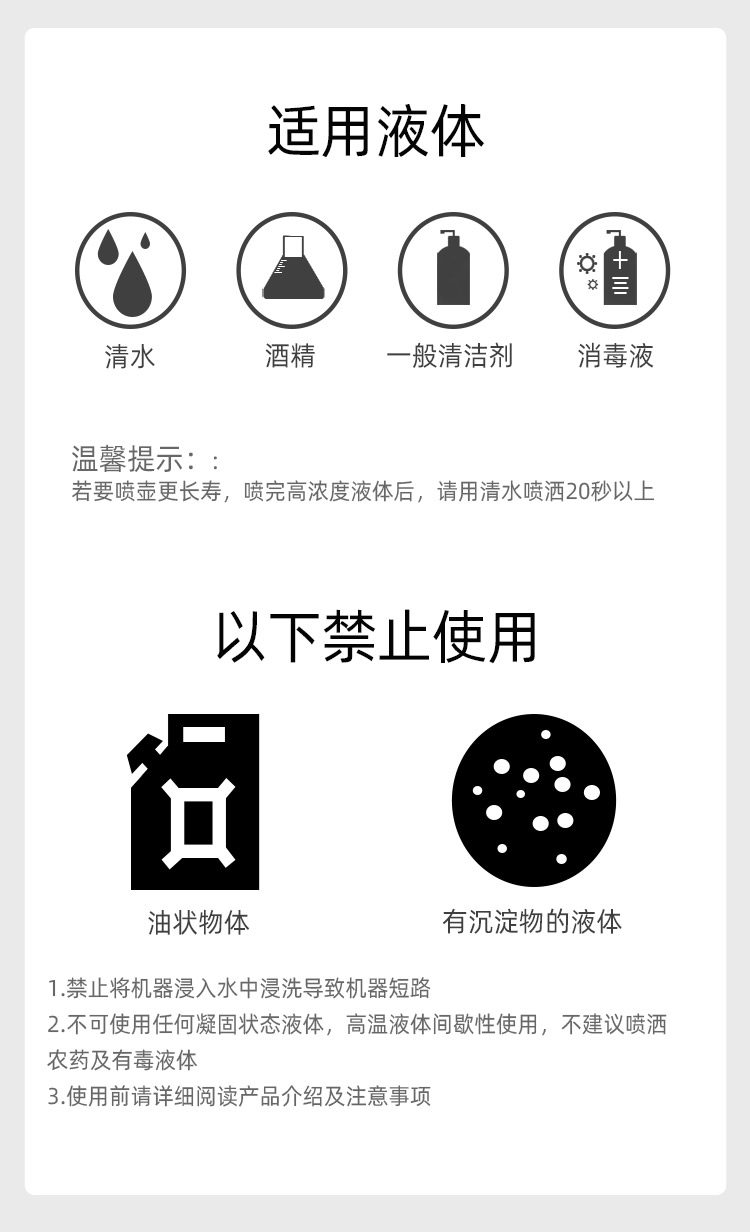 适用液体

清水

酒精

一般清洁剂

消毒液

温馨提示：:
若要喷壶更长寿，喷完高浓度液体后，请用清水喷洒20秒以上

以下禁止使用

油状物体

有沉淀物的液体

1.禁止将机器浸入水中浸洗导致机器短路
2.不可使用任何凝固状态液体，高温液体间歇性使用，不建议喷洒农药及有毒液体
3.使用前请详细阅读产品介绍及注意事项