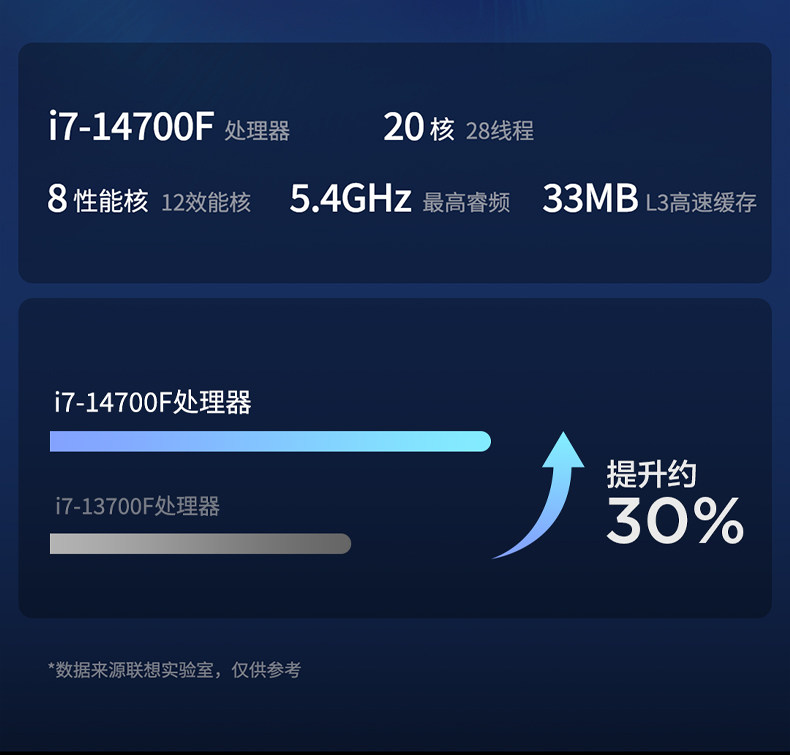 i7-14700F 处理器 20 核 28线程

8 性能核 12效能核 5.4GHz 最高睿频 33MB L3高速缓存

i7-14700F处理器

i7-13700F处理器

提升约
30%

*数据来源联想实验室，仅供参考