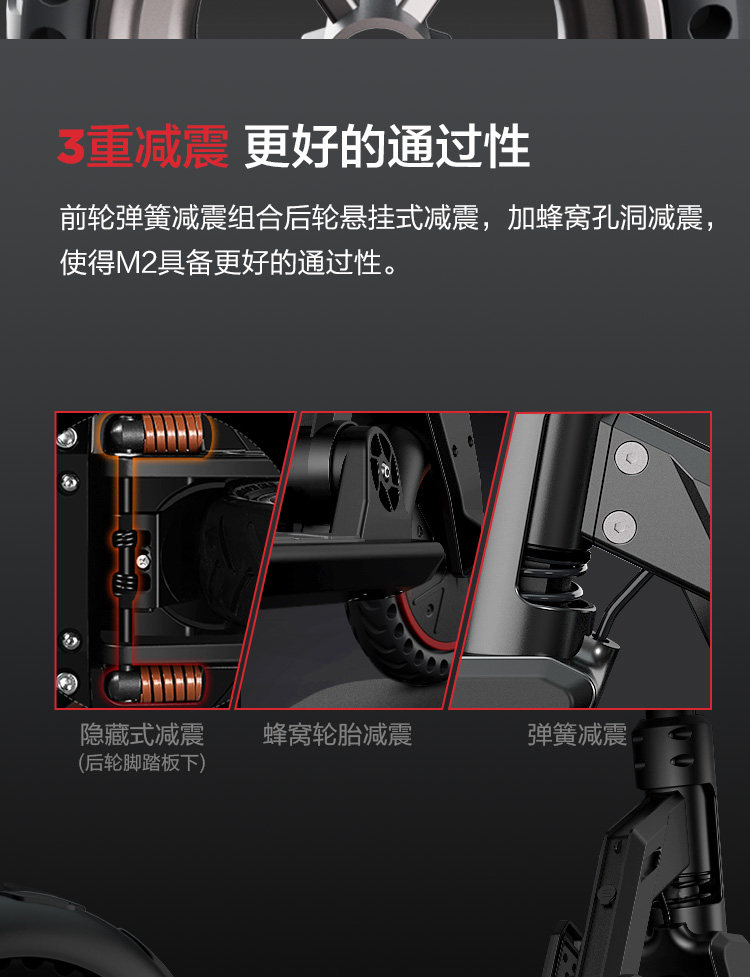 3重减震 更好的通过性

前轮弹簧减震组合后轮悬挂式减震，加蜂窝孔洞减震，使得M2具备更好的通过性。

隐藏式减震
(后轮脚踏板下)

蜂窝轮胎减震

弹簧减震