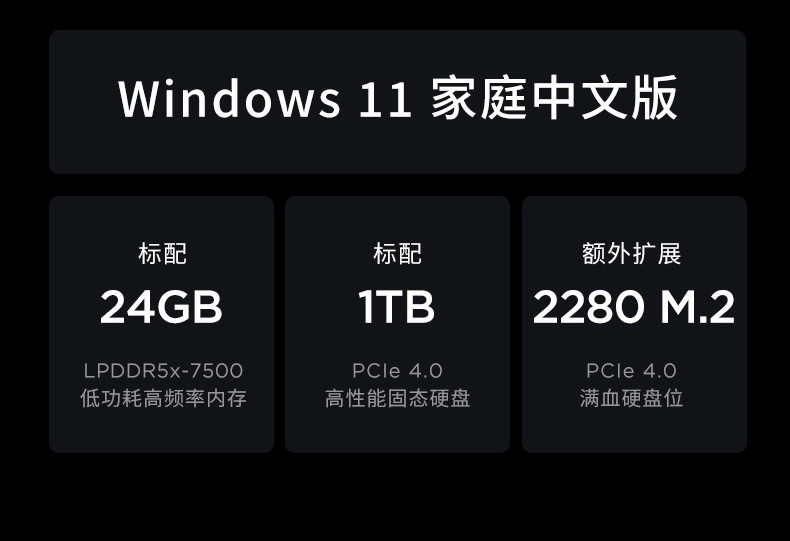 Windows 11 家庭中文版

标配
24GB
LPDDR5x-7500
低功耗高频率内存

标配
1TB
PCIe 4.0
高性能固态硬盘

额外扩展
2280 M.2
PCIe 4.0
满血硬盘位