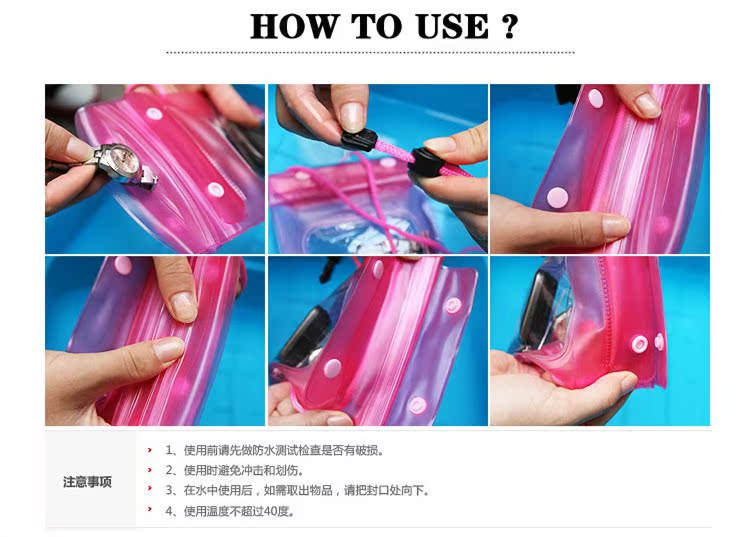 HOW TO USE ?

注意事项

1、使用前请先做防水测试检查是否有破损。
2、使用时避免冲击和划伤。
3、在水中使用后，如需取出物品，请把封口处向下。
4、使用温度不超过40度。